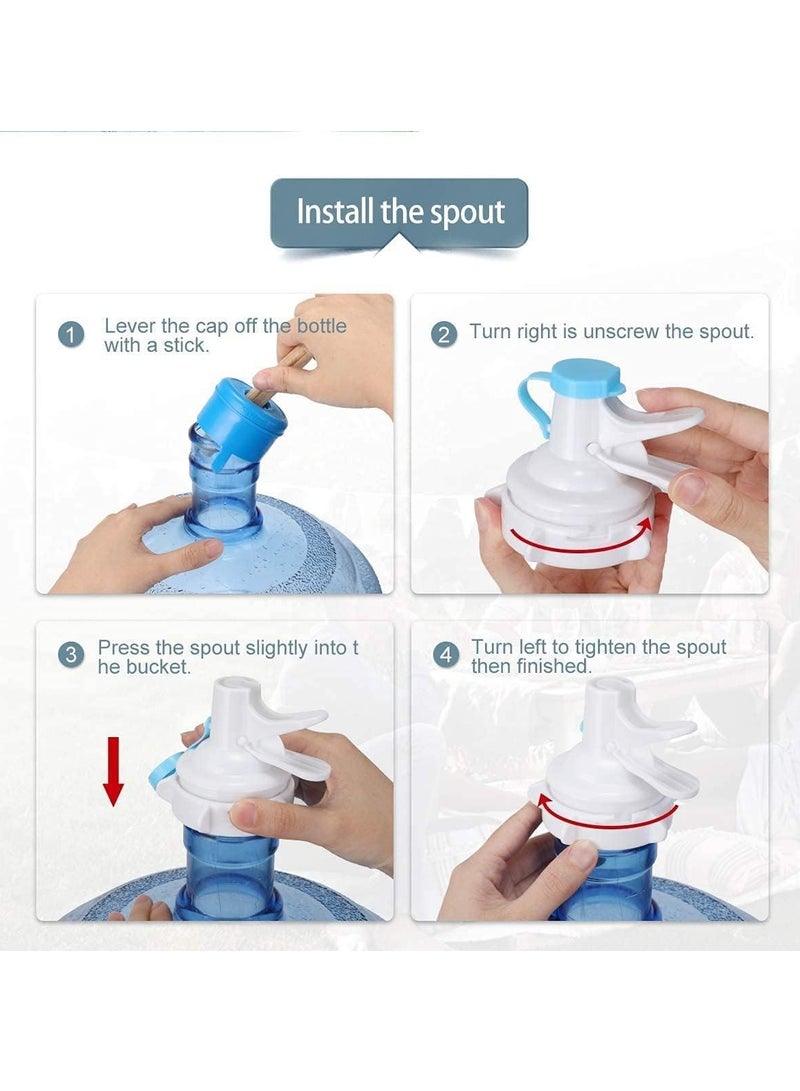 Install the spout

1 Lever the cap off the bottle with a stick.

2 Turn right is unscrew the spout.

3 Press the spout slightly into t he bucket.

4 Turn left to tighten the spout then finished.