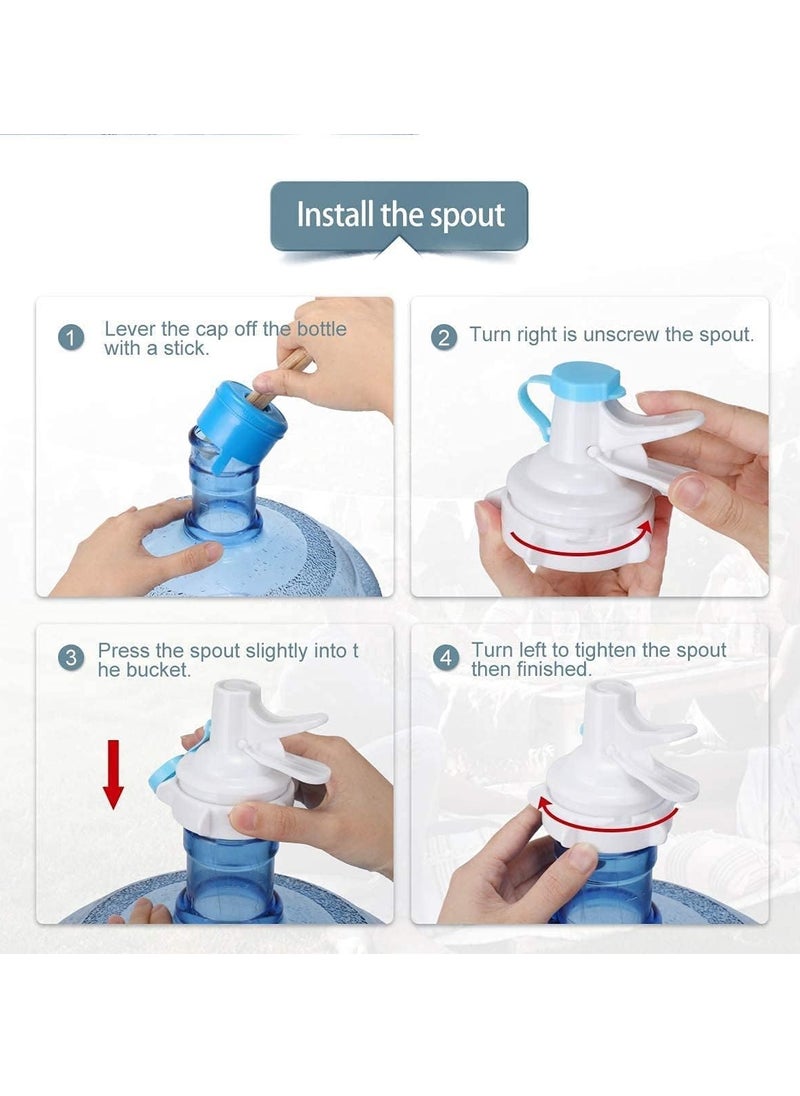 Install the spout

1 Lever the cap off the bottle with a stick.

2 Turn right is unscrew the spout.

3 Press the spout slightly into t he bucket.

4 Turn left to tighten the spout then finished.