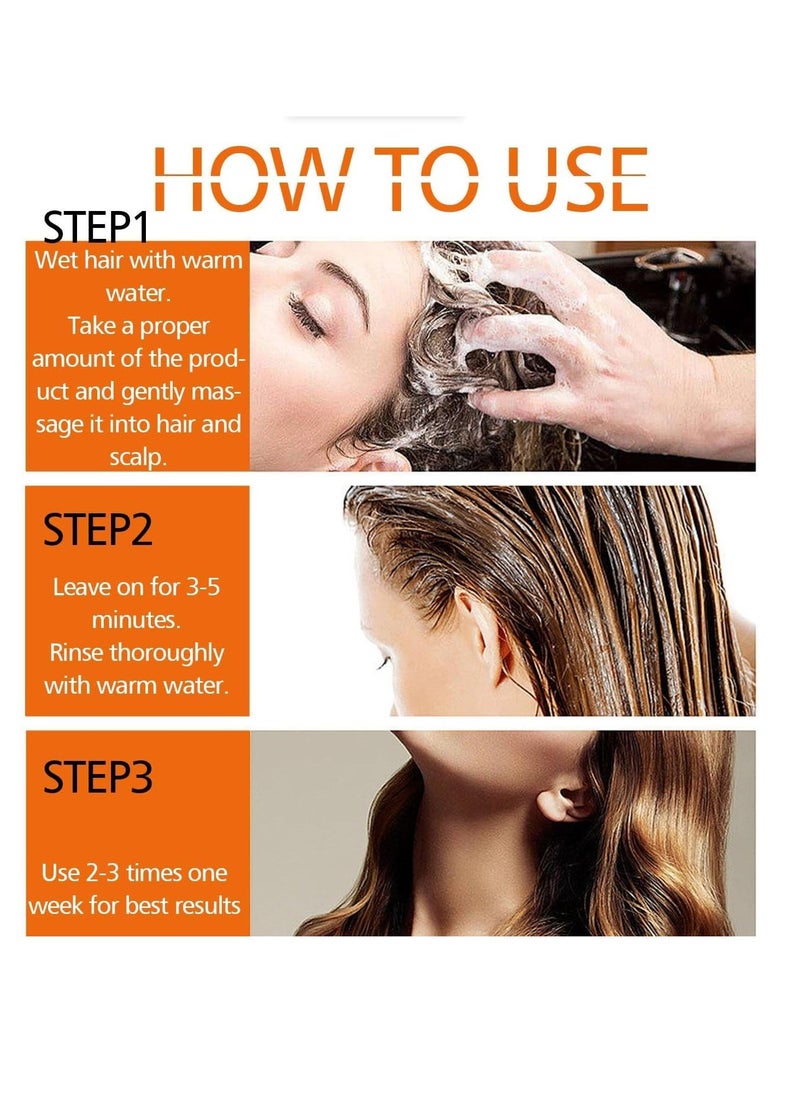 HOW TO USE

STEP1
Wet hair with warm water.
Take a proper amount of the product and gently massage it into hair and scalp.

STEP2
Leave on for 3-5 minutes.
Rinse thoroughly with warm water.

STEP3
Use 2-3 times one week for best results