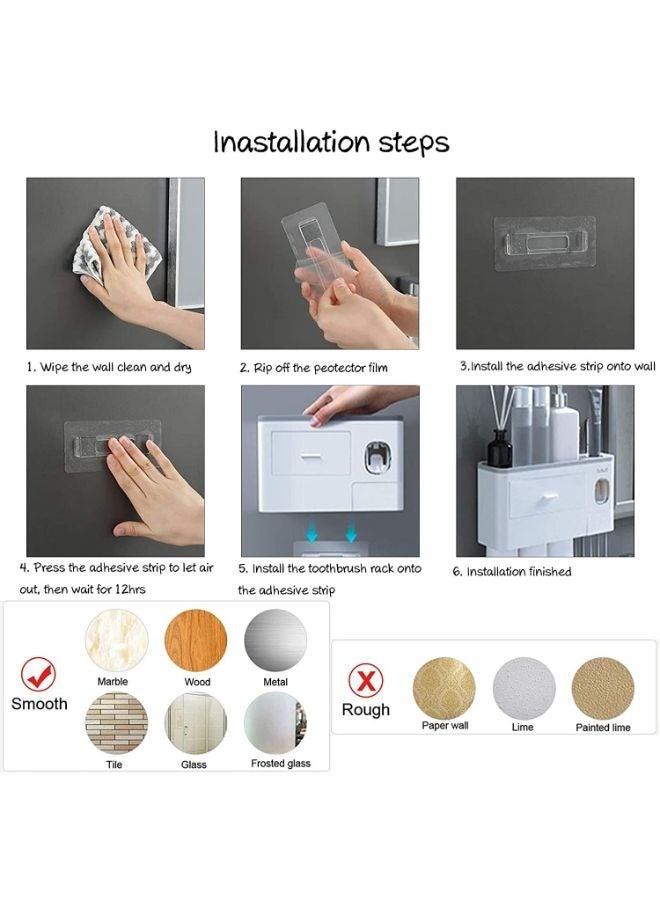 Inastallation steps

1. Wipe the wall clean and dry

2. Rip off the peotector film

3.Install the adhesive strip onto wall

4. Press the adhesive strip to let air out, then wait for 12hrs

5. Install the toothbrush rack onto the adhesive strip

6. Installation finished

Smooth

Marble

Wood

Metal

Tile

Glass

Frosted glass

Rough

Paper wall

Lime

Painted lime