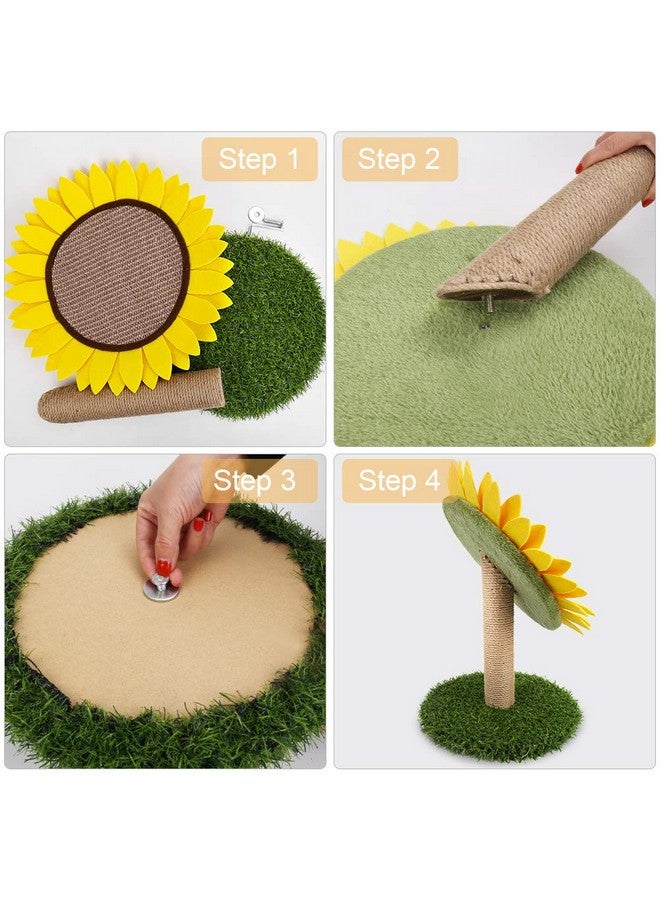 Step 1

Step 2

Step 3

Step 4