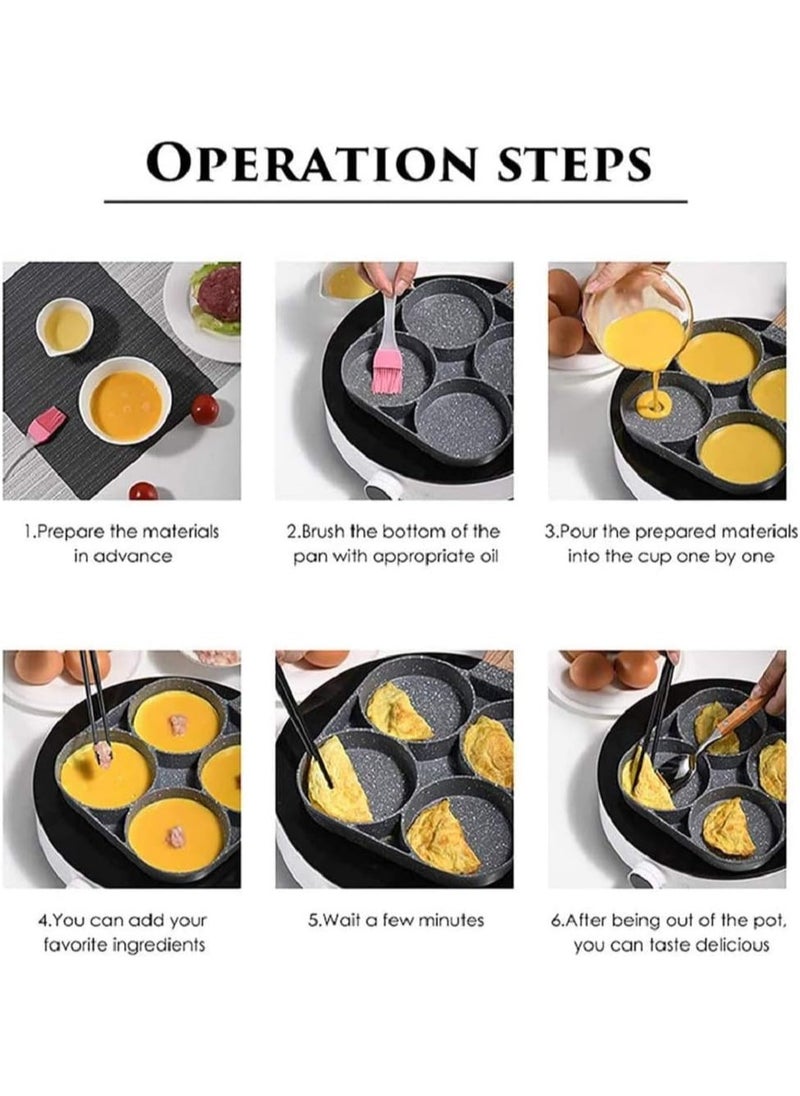 OPERATION STEPS

1.Prepare the materials in advance

2.Brush the bottom of the pan with appropriate oil

3.Pour the prepared materials into the cup one by one

4.You can add your favorite ingredients

5.Wait a few minutes

6.After being out of the pot, you can taste delicious