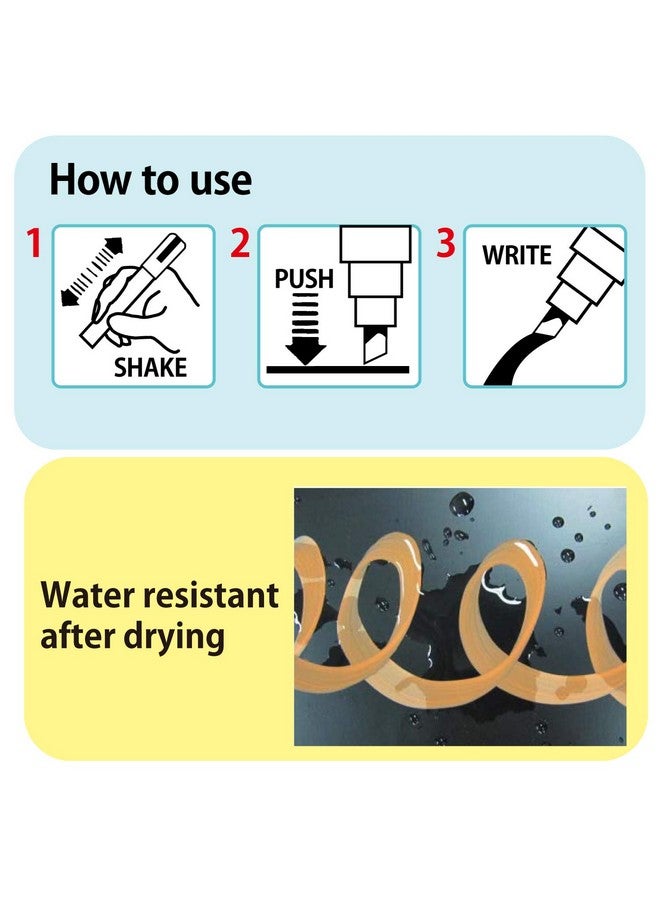 How to use

1 SHAKE

2 PUSH

3 WRITE

Water resistant after drying