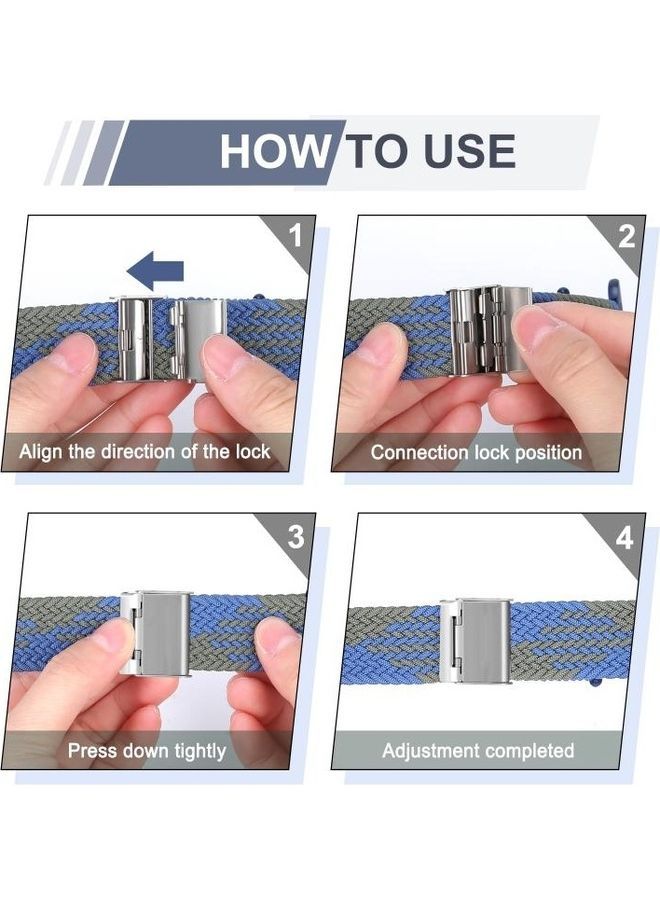 HOW TO USE

1

Align the direction of the lock

2

Connection lock position

3

Press down tightly

4

Adjustment completed