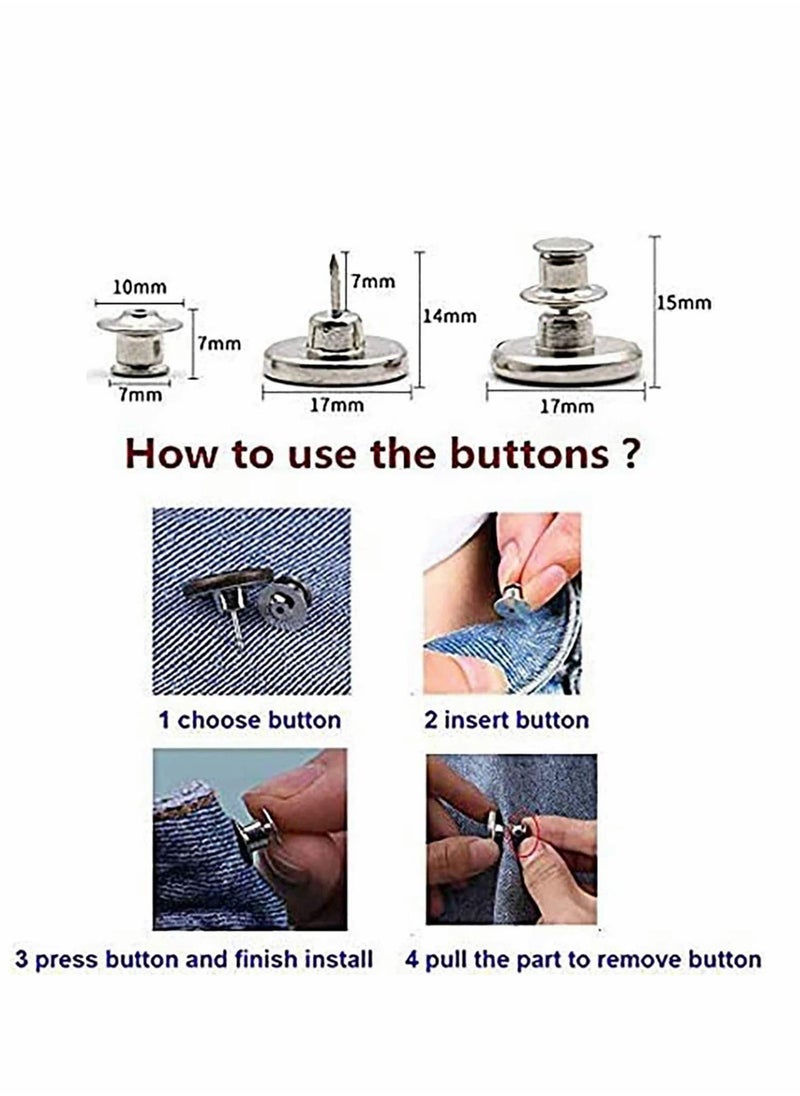 10mm
7mm
7mm
7mm
14mm
17mm
15mm
17mm

How to use the buttons ?

1 choose button
2 insert button
3 press button and finish install
4 pull the part to remove button