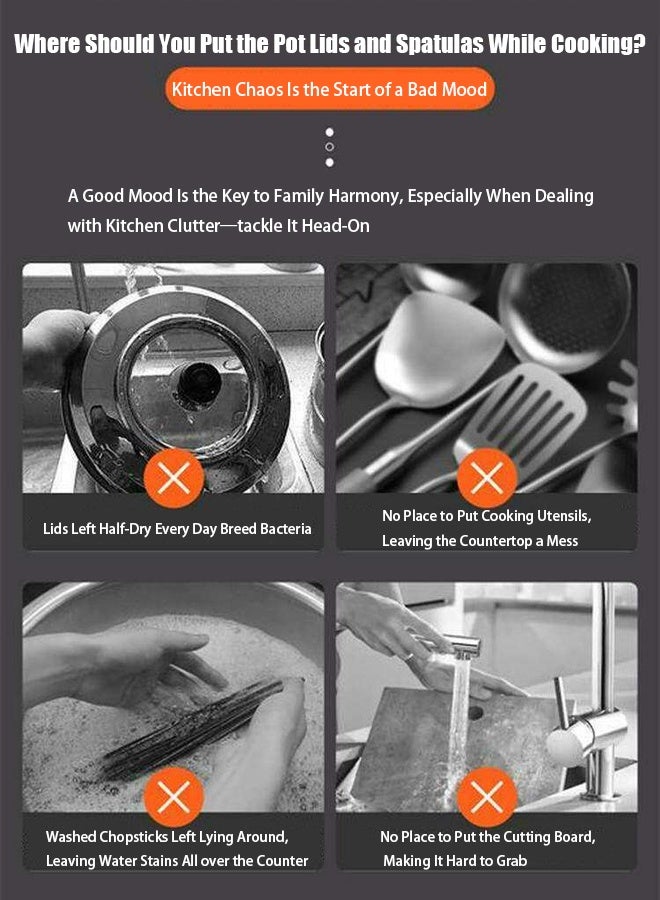 Where Should You Put the Pot Lids and Spatulas While Cooking?

Kitchen Chaos Is the Start of a Bad Mood

A Good Mood Is the Key to Family Harmony, Especially When Dealing with Kitchen Clutter—tackle It Head-On

Lids Left Half-Dry Every Day Breed Bacteria

No Place to Put Cooking Utensils, Leaving the Countertop a Mess

Washed Chopsticks Left Lying Around, Leaving Water Stains All over the Counter

No Place to Put the Cutting Board, Making It Hard to Grab