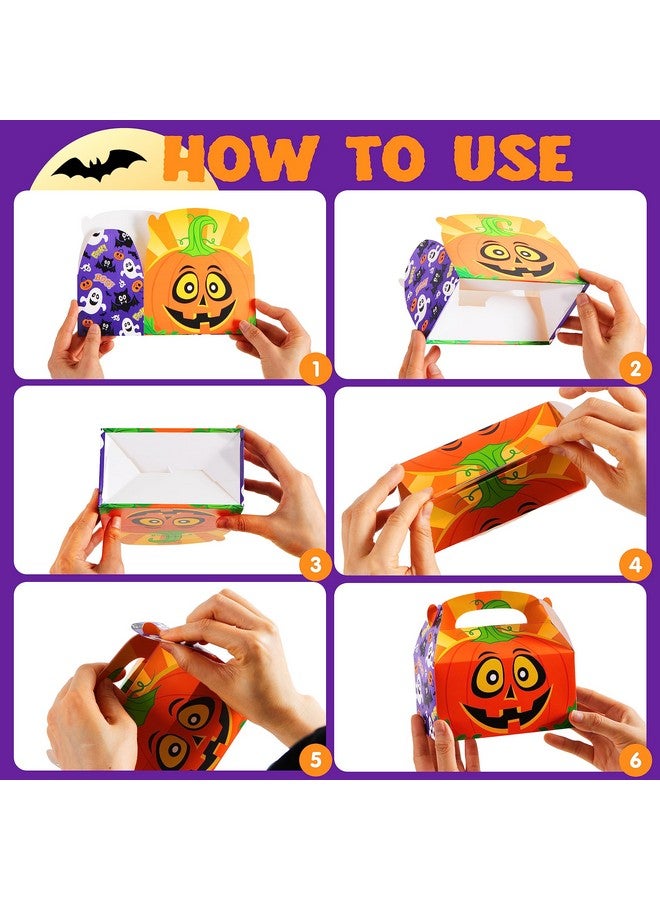 HOW TO USE

1

2

3

4

5

6