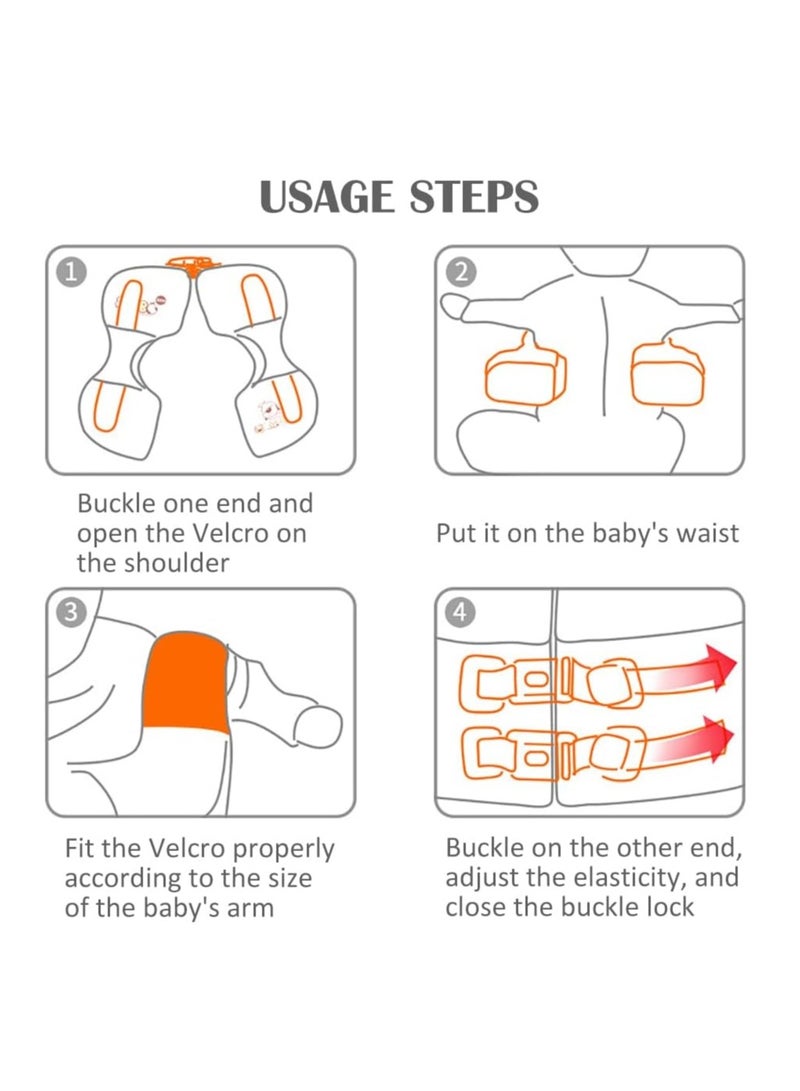 USAGE STEPS

1

Buckle one end and open the Velcro on the shoulder

2

Put it on the baby's waist

3

Fit the Velcro properly according to the size of the baby's arm

4

Buckle on the other end, adjust the elasticity, and close the buckle lock