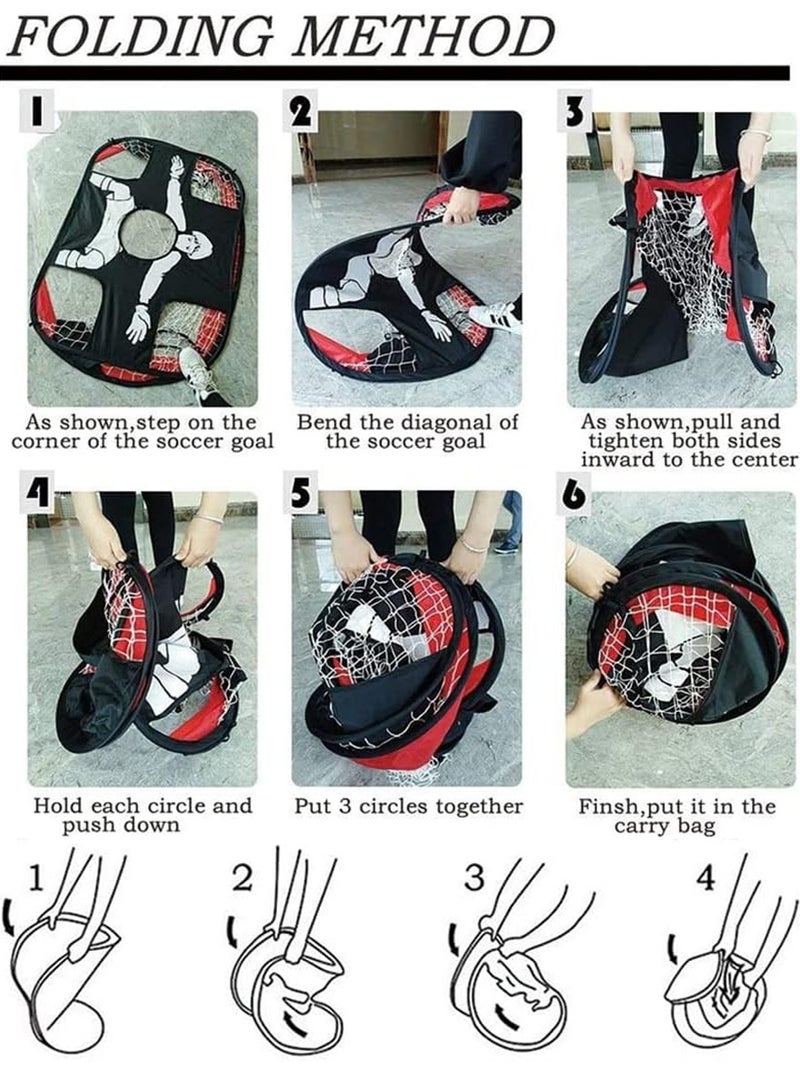 FOLDING METHOD

1

As shown,step on the corner of the soccer goal

2

Bend the diagonal of the soccer goal

3

As shown,pull and tighten both sides inward to the center

4

Hold each circle and push down

5

Put 3 circles together

6

Finsh,put it in the carry bag

1

2

3

4