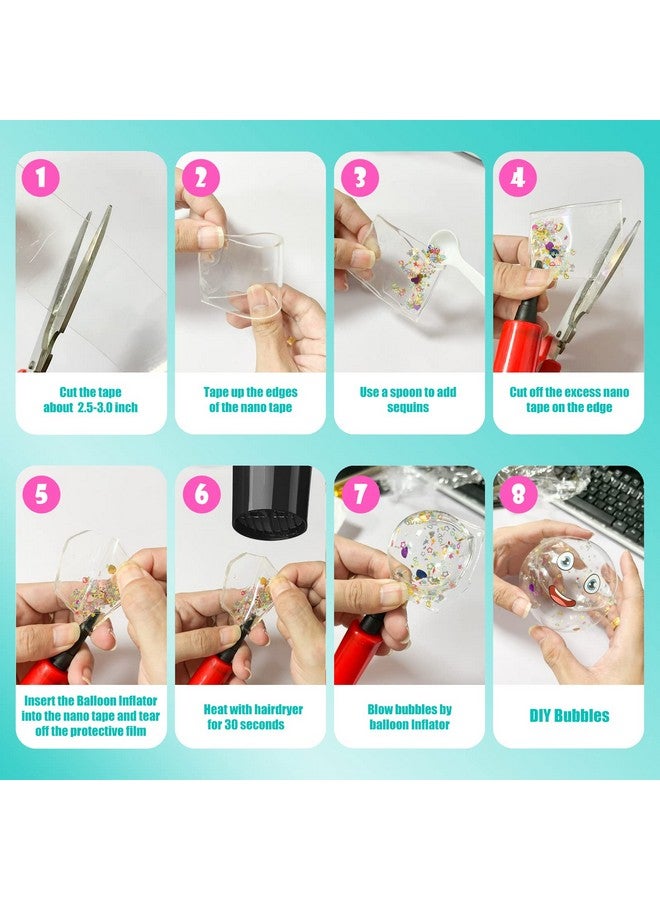 1
Cut the tape about 2.5-3.0 inch

2
Tape up the edges of the nano tape

3
Use a spoon to add sequins

4
Cut off the excess nano tape on the edge

5
Insert the Balloon Inflator into the nano tape and tear off the protective film

6
Heat with hairdryer for 30 seconds

7
Blow bubbles by balloon Inflator

8
DIY Bubbles