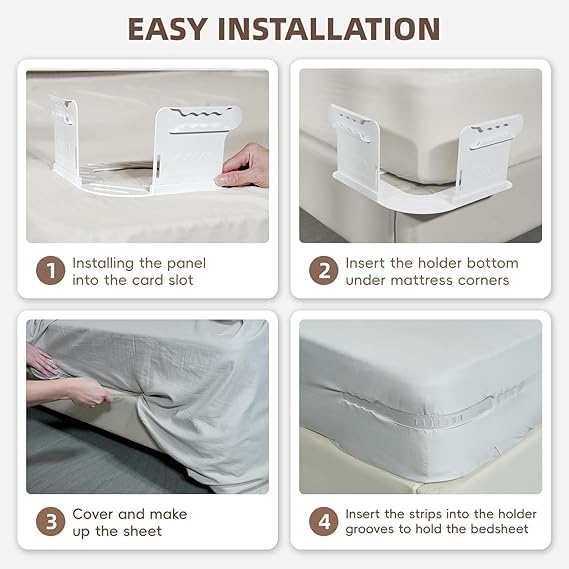 EASY INSTALLATION

1 Installing the panel into the card slot

2 Insert the holder bottom under mattress corners

3 Cover and make up the sheet

4 Insert the strips into the holder grooves to hold the bedsheet