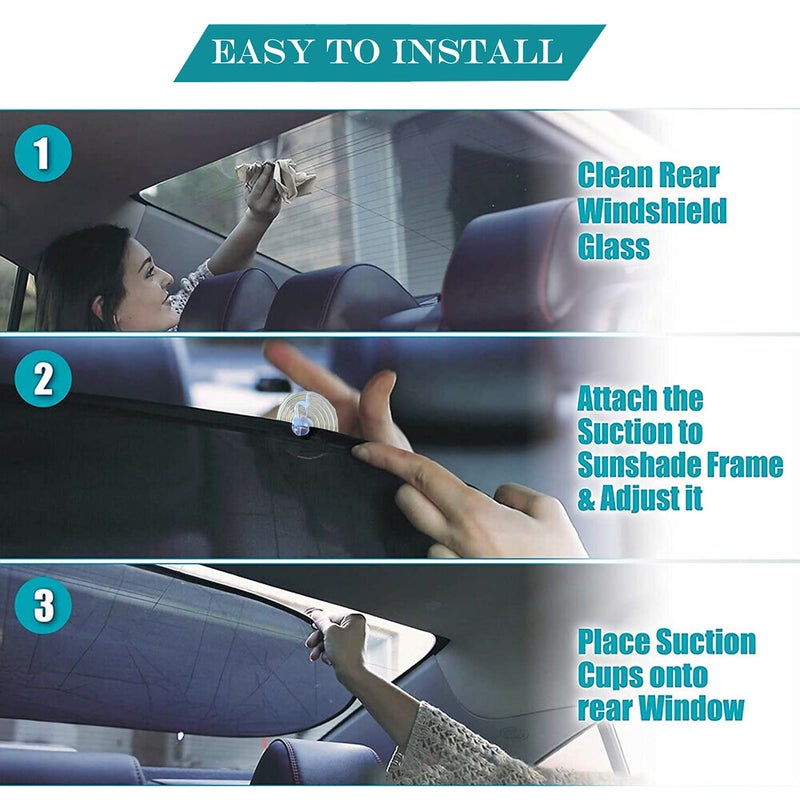 EASY TO INSTALL

1

Clean Rear Windshield Glass

2

Attach the Suction to Sunshade Frame & Adjust it

3

Place Suction Cups onto rear Window