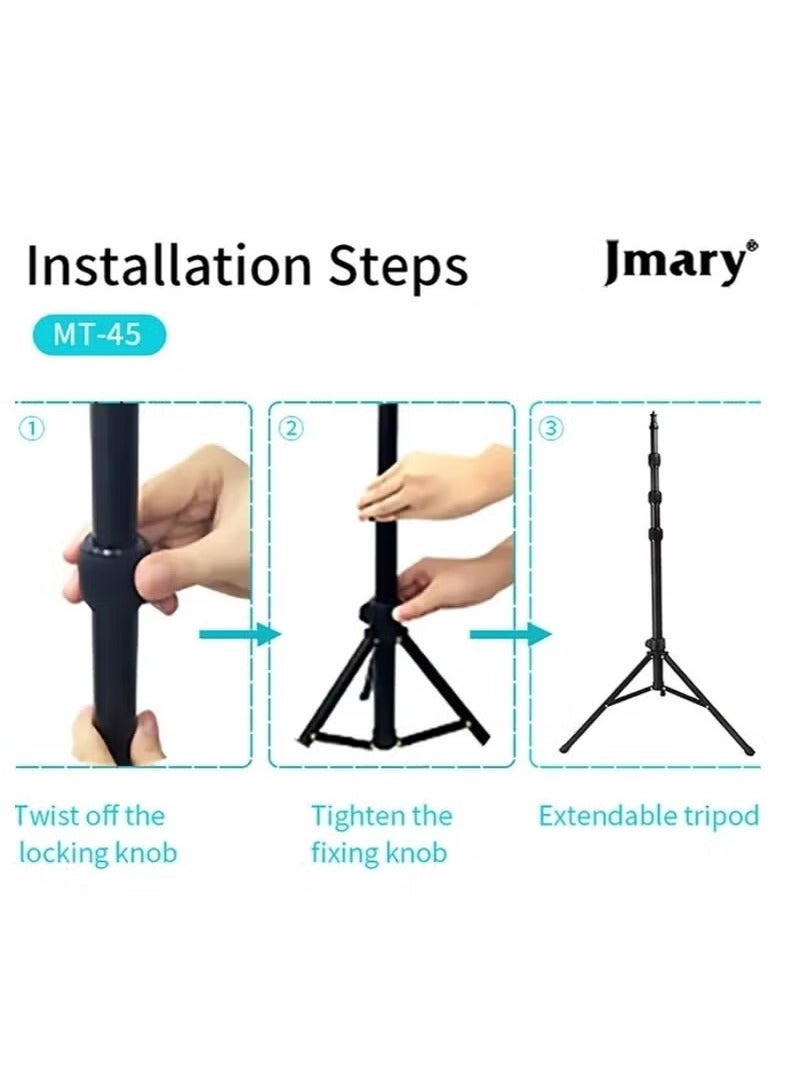 Installation Steps

Jmary®

MT-45

①

②

③

Twist off the locking knob

Tighten the fixing knob

Extendable tripod