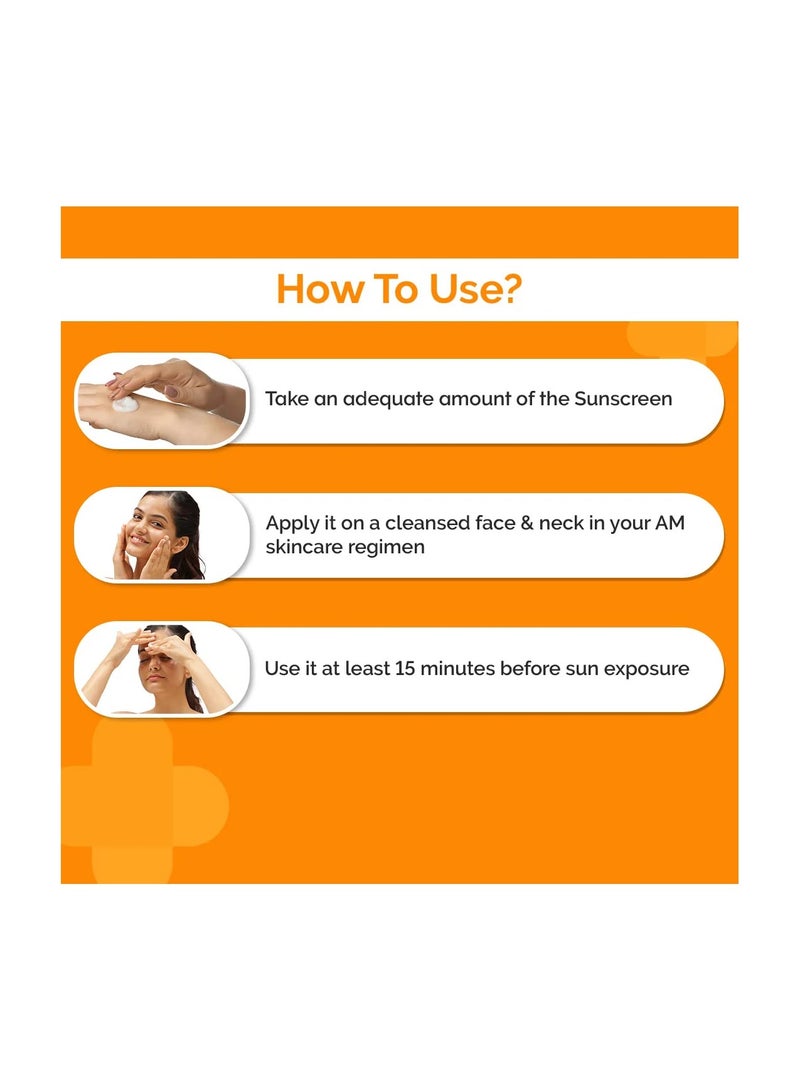 How To Use?

Take an adequate amount of the Sunscreen

Apply it on a cleansed face & neck in your AM skincare regimen

Use it at least 15 minutes before sun exposure