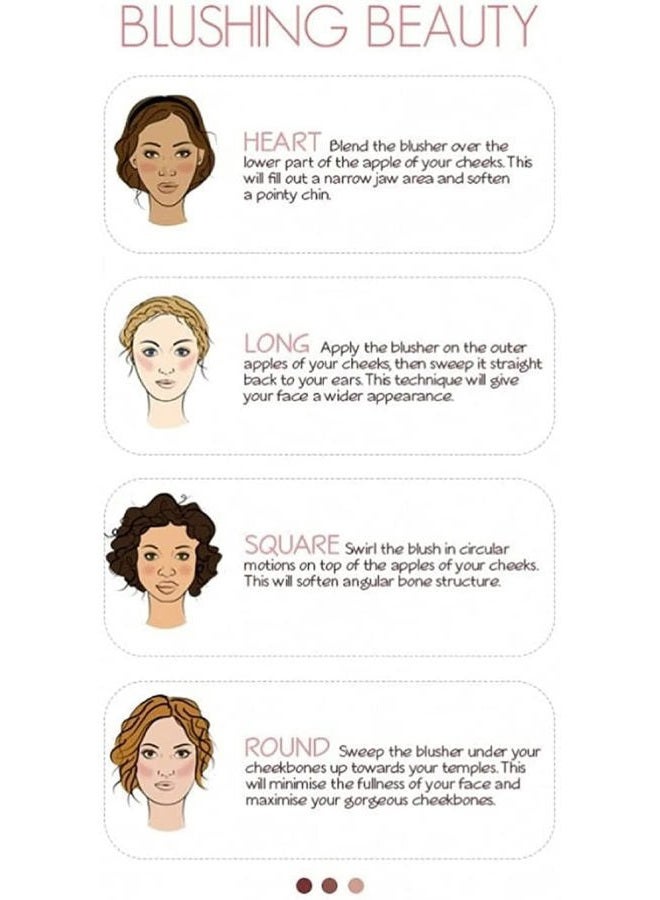 BLUSHING BEAUTY

HEART Blend the blusher over the lower part of the apple of your cheeks. This will fill out a narrow jaw area and soften a pointy chin.

LONG Apply the blusher on the outer apples of your cheeks, then sweep it straight back to your ears. This technique will give your face a wider appearance.

SQUARE Swirl the blush in circular motions on top of the apples of your cheeks. This will soften angular bone structure.

ROUND Sweep the blusher under your cheekbones up towards your temples. This will minimise the fullness of your face and maximise your gorgeous cheekbones.