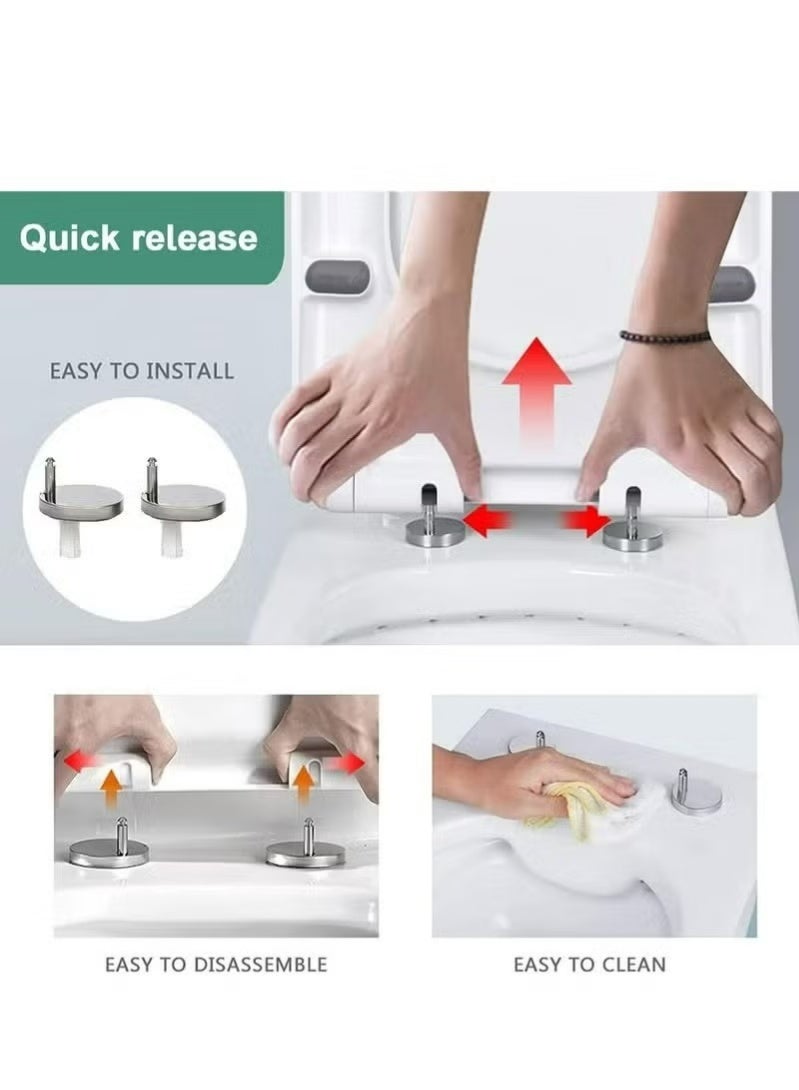 Quick release

EASY TO INSTALL

EASY TO DISASSEMBLE

EASY TO CLEAN