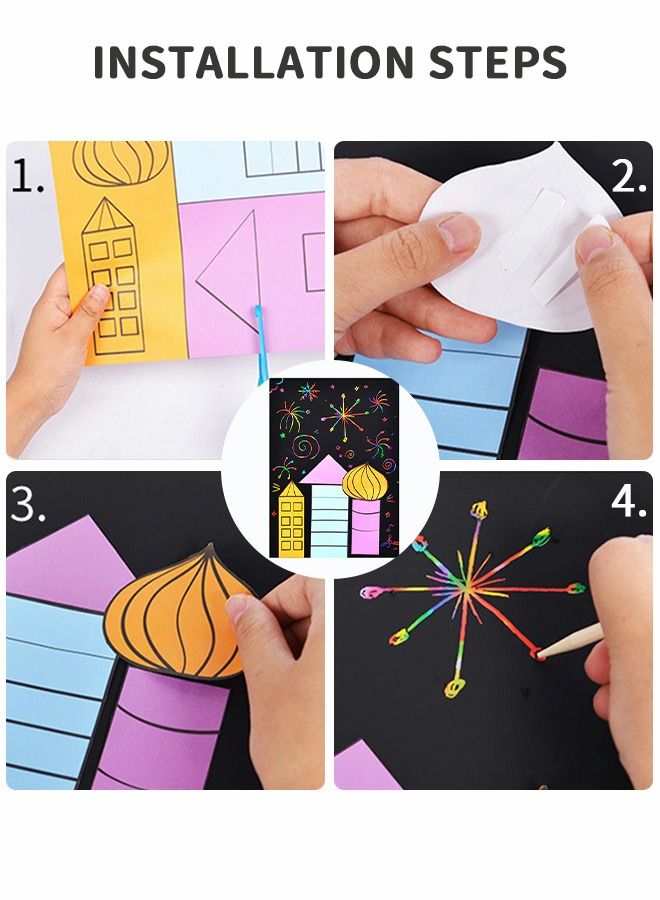 INSTALLATION STEPS

1.

2.

3.

4.