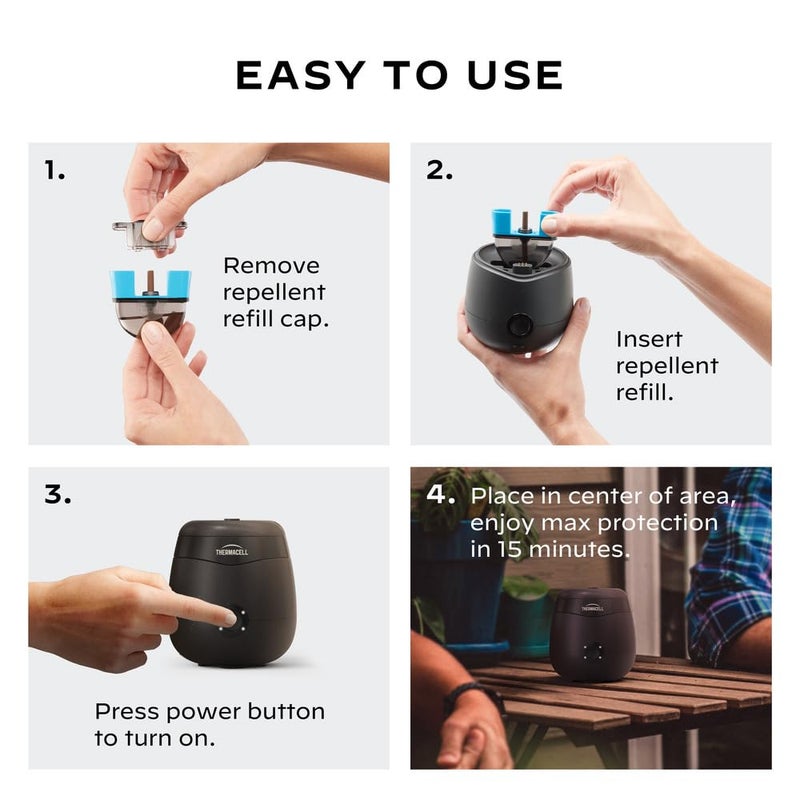 EASY TO USE

1.

Remove repellent refill cap.

2.

Insert repellent refill.

3.

THERMACELL

Press power button to turn on.

4. Place in center of area, enjoy max protection in 15 minutes.

THERMACELL