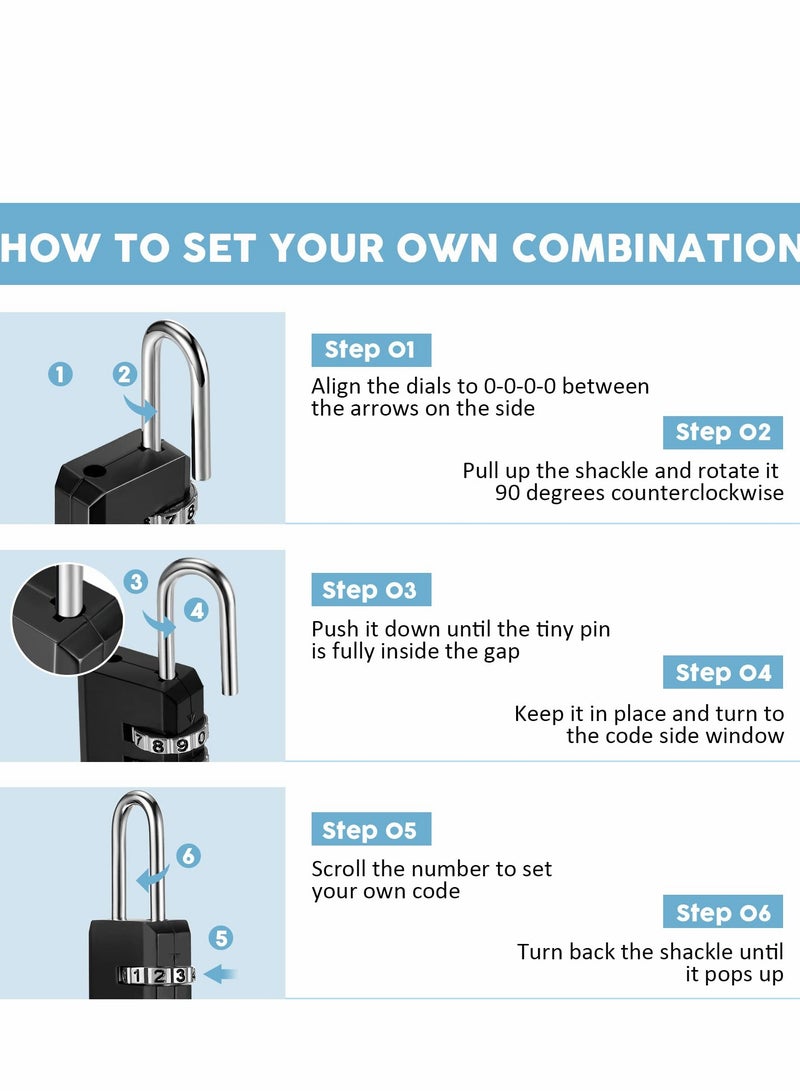 HOW TO SET YOUR OWN COMBINATION

1
2
7 8

Step 01
Align the dials to 0-0-0-0 between the arrows on the side

Step 02
Pull up the shackle and rotate it 90 degrees counterclockwise

3
4
7 8 9 0

Step 03
Push it down until the tiny pin is fully inside the gap

Step 04
Keep it in place and turn to the code side window

6
5
1 2 3

Step 05
Scroll the number to set your own code

Step 06
Turn back the shackle until it pops up