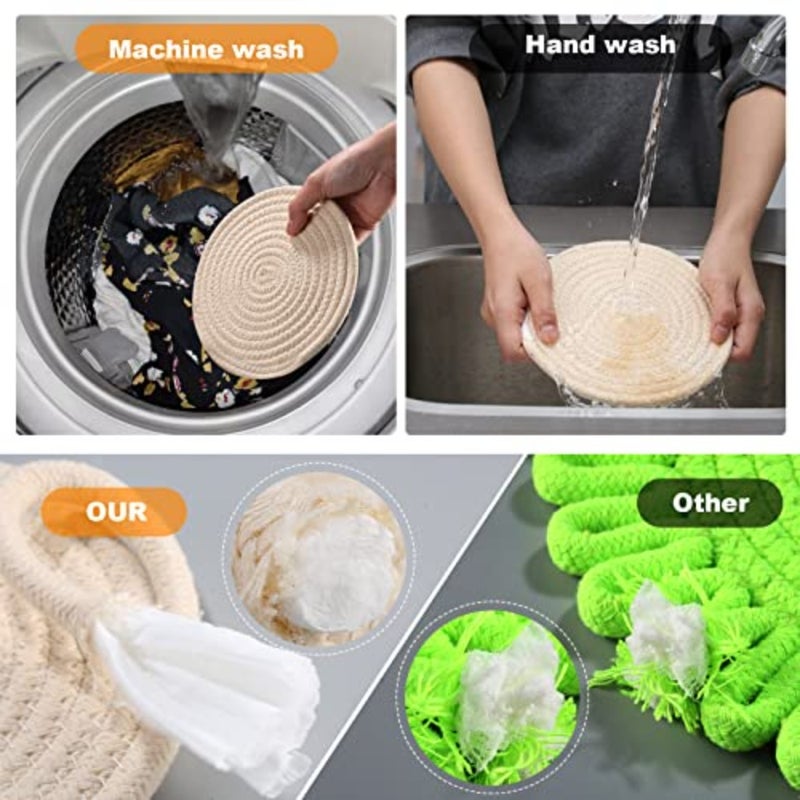 Machine wash

Hand wash

OUR

Other