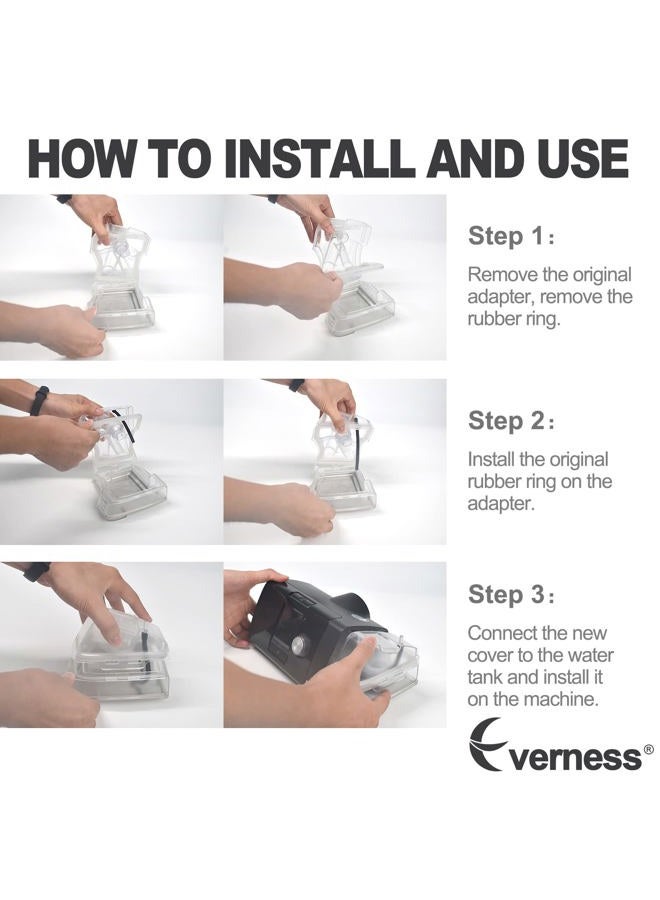 HOW TO INSTALL AND USE

Step 1:

Remove the original adapter, remove the rubber ring.

Step 2:

Install the original rubber ring on the adapter.

Step 3:

Connect the new cover to the water tank and install it on the machine.

Everness®