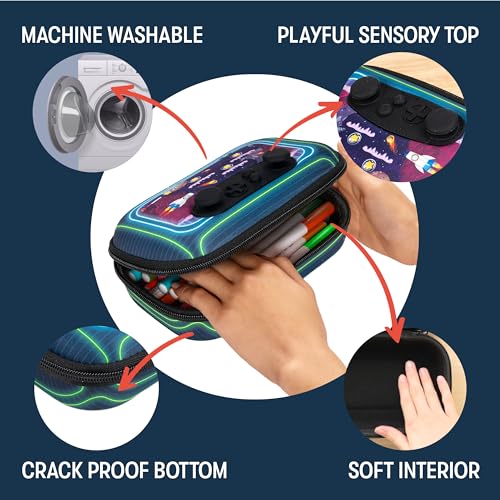 MACHINE WASHABLE

PLAYFUL SENSORY TOP

CRACK PROOF BOTTOM

SOFT INTERIOR