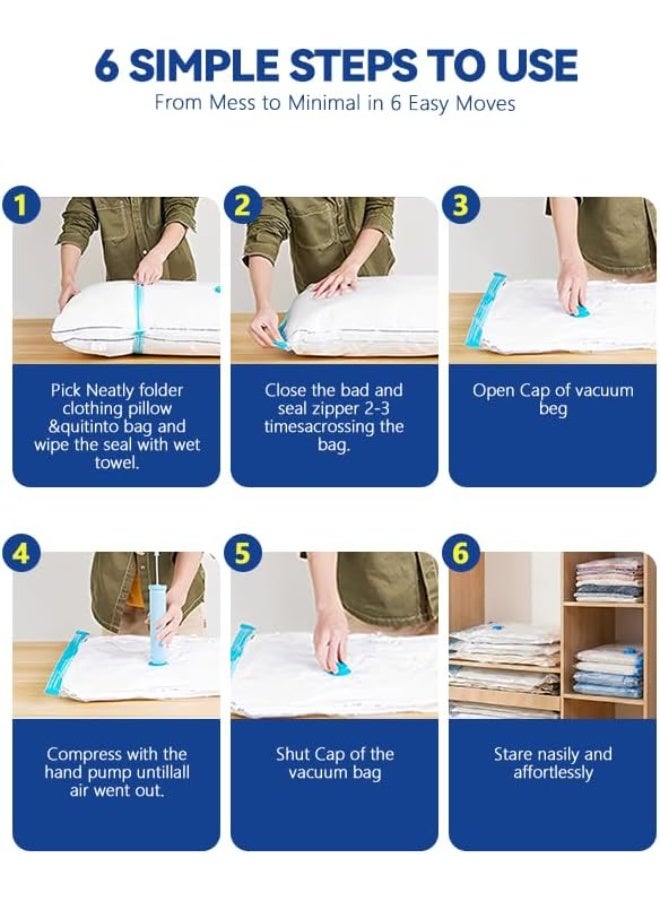 6 SIMPLE STEPS TO USE
From Mess to Minimal in 6 Easy Moves

1
Pick Neatly folder clothing pillow &quitinto bag and wipe the seal with wet towel.

2
Close the bad and seal zipper 2-3 timesacrossing the bag.

3
Open Cap of vacuum beg

4
Compress with the hand pump untillall air went out.

5
Shut Cap of the vacuum bag

6
Stare nasily and affortlessly