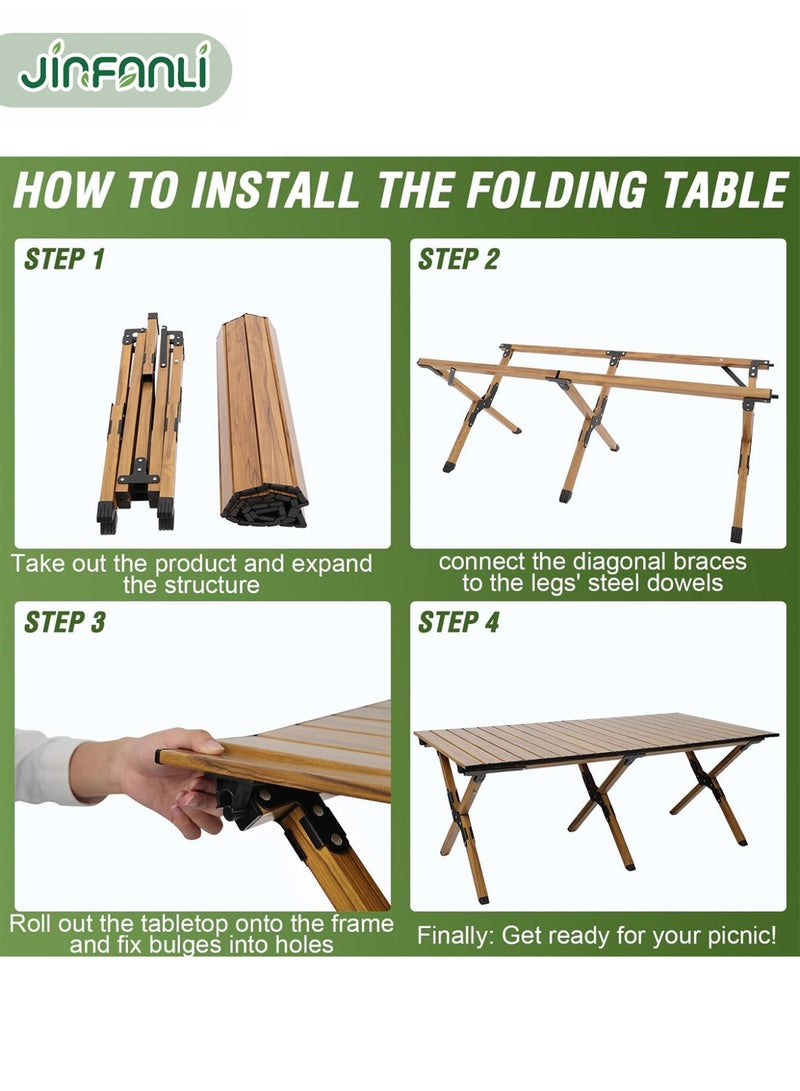 JINFANLI

HOW TO INSTALL THE FOLDING TABLE

STEP 1

Take out the product and expand the structure

STEP 2

connect the diagonal braces to the legs' steel dowels

STEP 3

Roll out the tabletop onto the frame and fix bulges into holes

STEP 4

Finally: Get ready for your picnic!