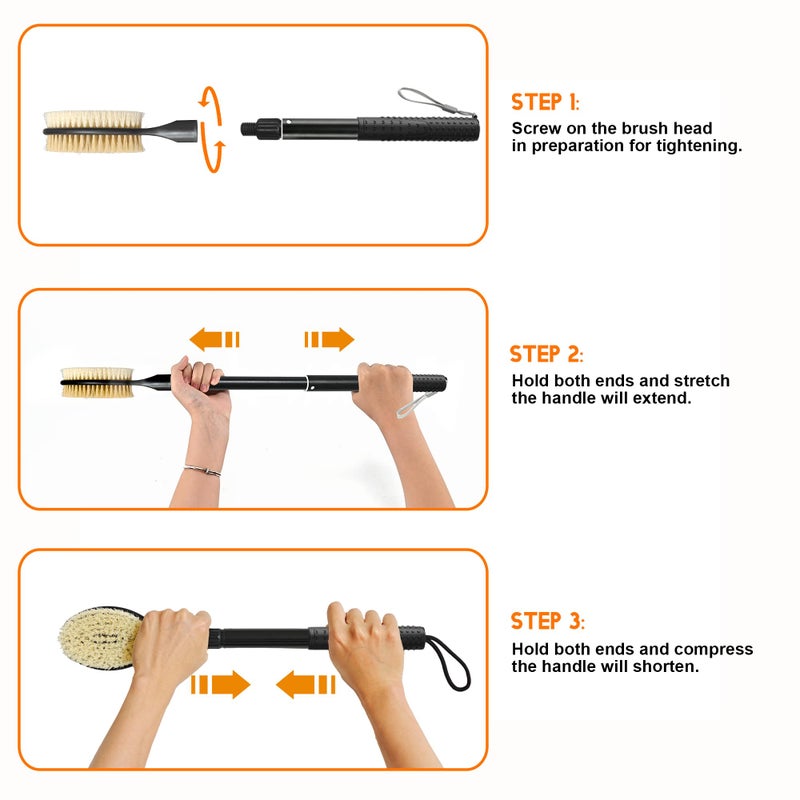 STEP 1:
Screw on the brush head in preparation for tightening.

STEP 2:
Hold both ends and stretch the handle will extend.

STEP 3:
Hold both ends and compress the handle will shorten.