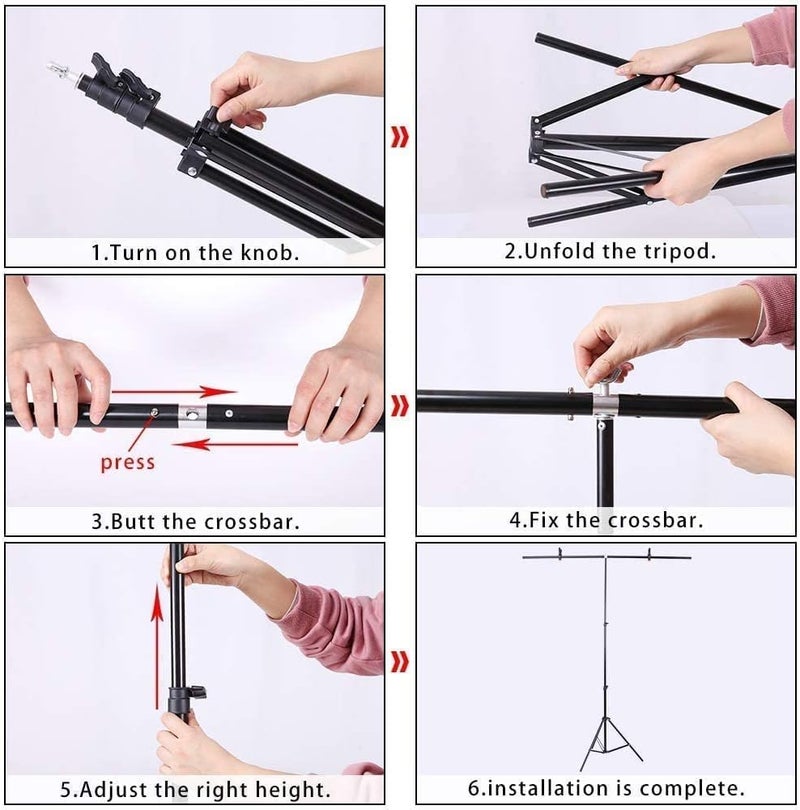 1.Turn on the knob.

2.Unfold the tripod.

press

3.Butt the crossbar.

4.Fix the crossbar.

5.Adjust the right height.

6.installation is complete.