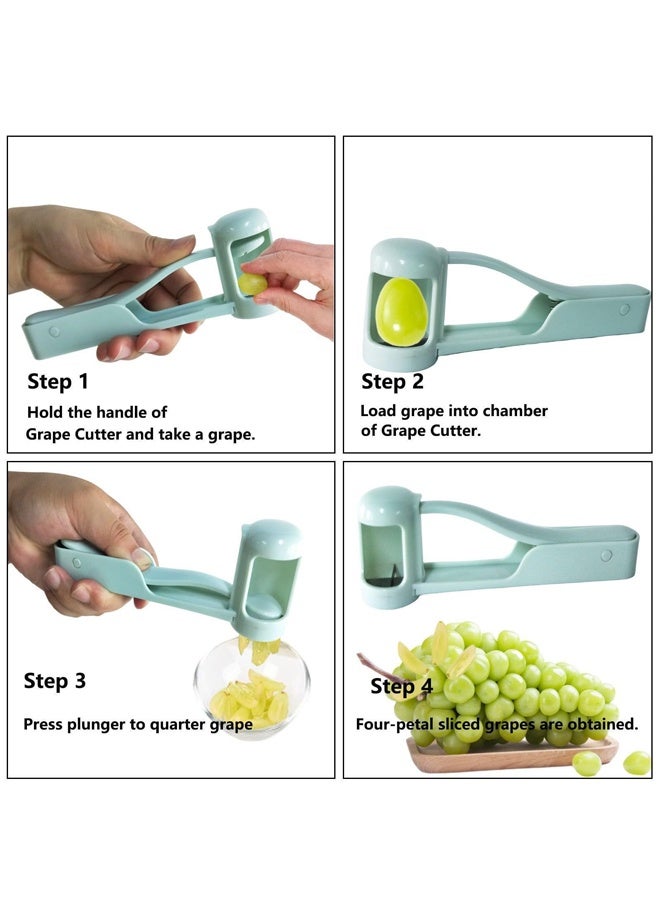 Step 1
Hold the handle of Grape Cutter and take a grape.

Step 2
Load grape into chamber of Grape Cutter.

Step 3
Press plunger to quarter grape

Step 4
Four-petal sliced grapes are obtained.