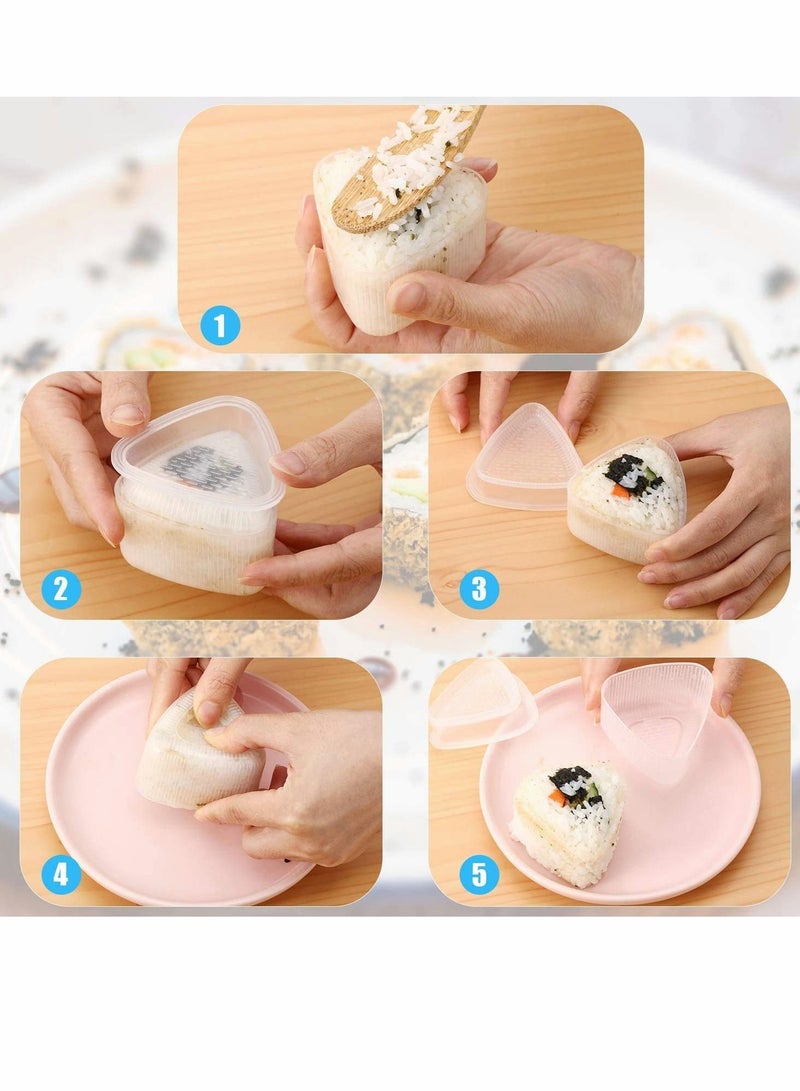 1

2

3

4

5