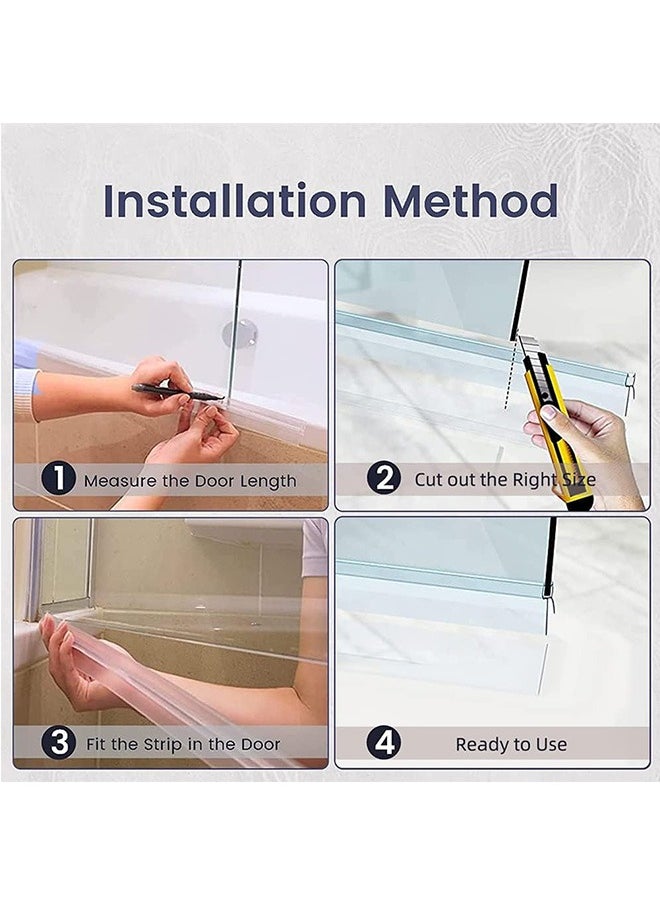 Installation Method

1 Measure the Door Length

2 Cut out the Right Size

3 Fit the Strip in the Door

4 Ready to Use