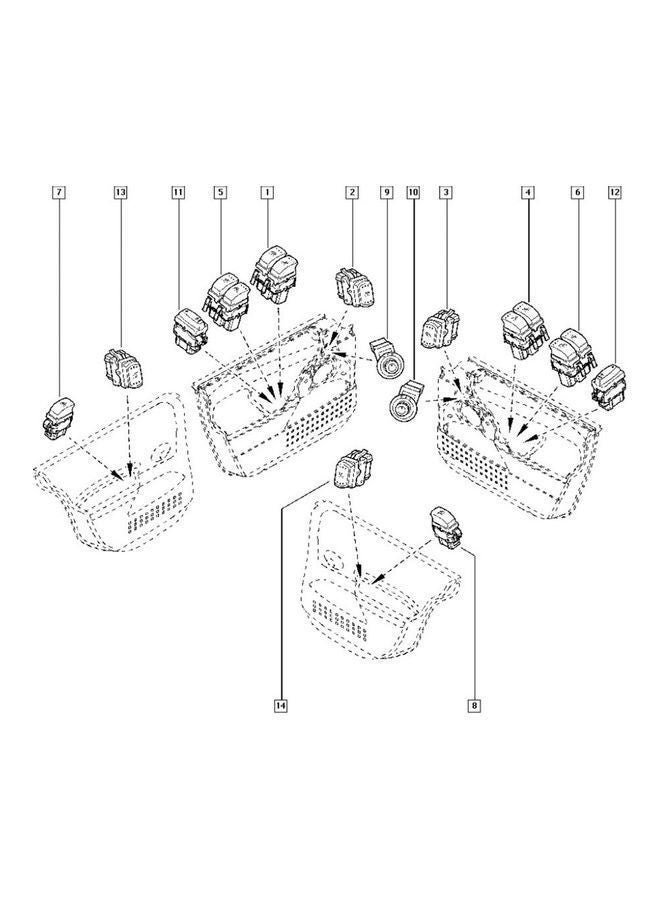 7
13
11
5
1
2
9
10
3
4
6
12
14
8