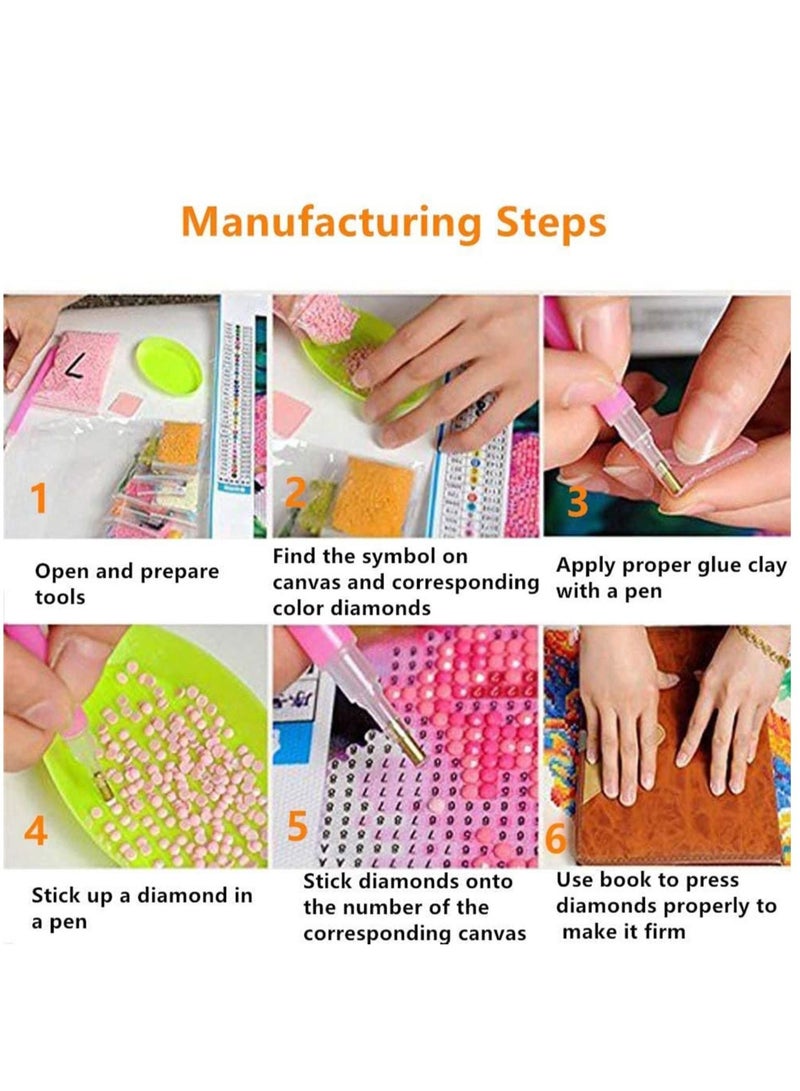 Manufacturing Steps

1

Open and prepare tools

2

Find the symbol on canvas and corresponding color diamonds

3

Apply proper glue clay with a pen

4

Stick up a diamond in a pen

5

Stick diamonds onto the number of the corresponding canvas

6

Use book to press diamonds properly to make it firm