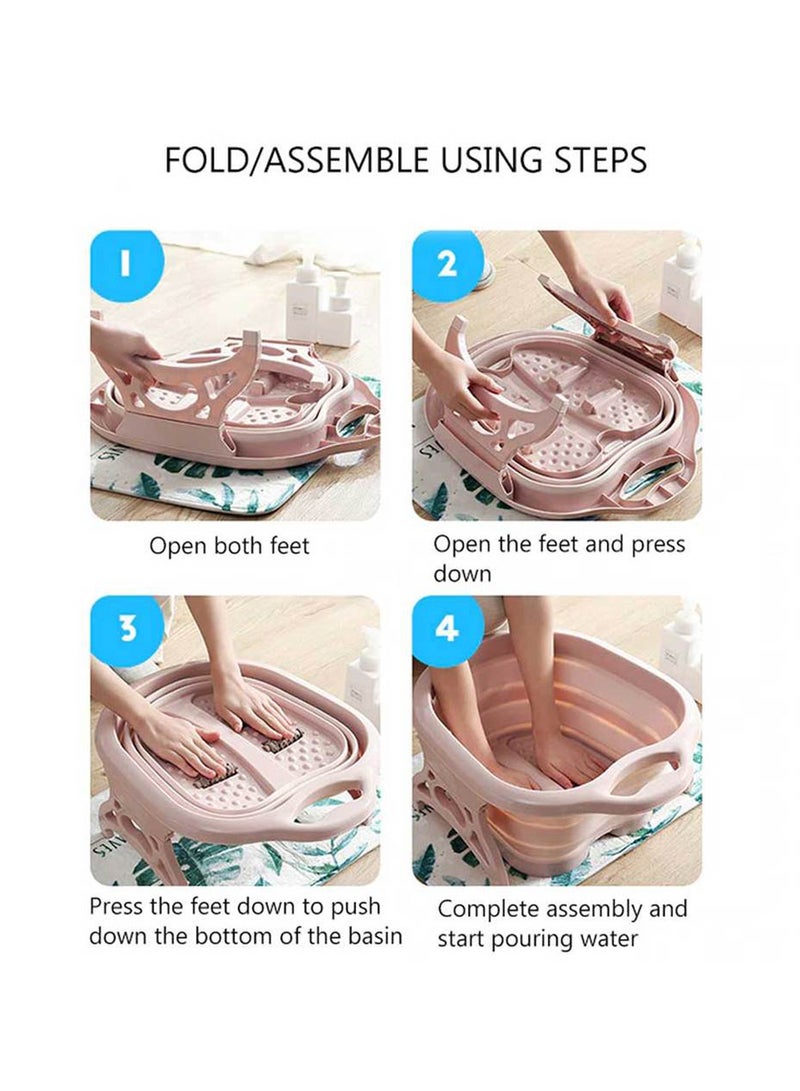 FOLD/ASSEMBLE USING STEPS

1

Open both feet

2

Open the feet and press down

3

Press the feet down to push down the bottom of the basin

4

Complete assembly and start pouring water