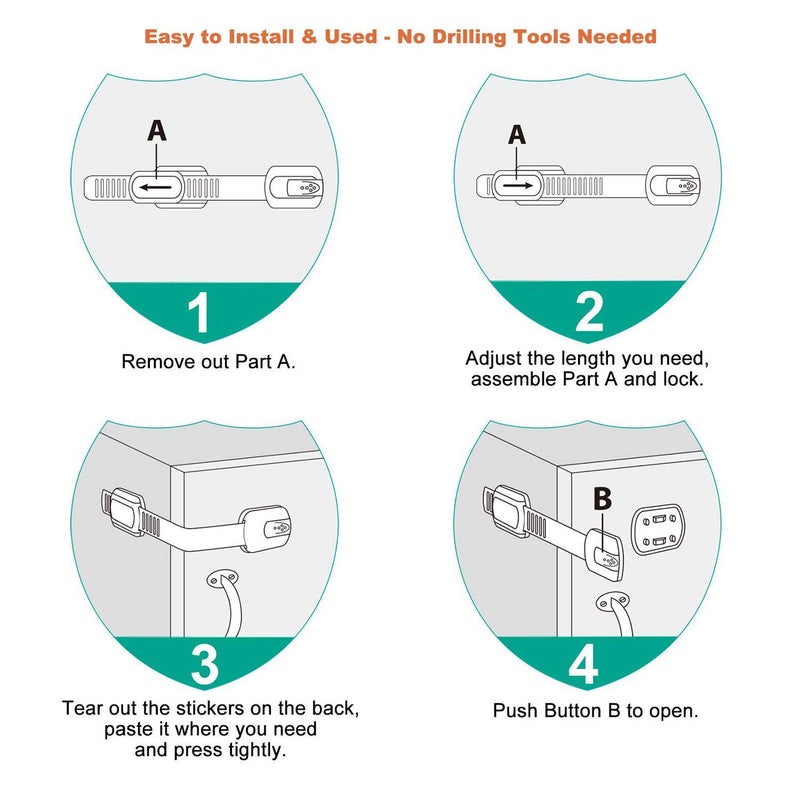 Easy to Install & Used - No Drilling Tools Needed

A

1

Remove out Part A.

A

2

Adjust the length you need, assemble Part A and lock.

3

Tear out the stickers on the back, paste it where you need and press tightly.

B

4

Push Button B to open.