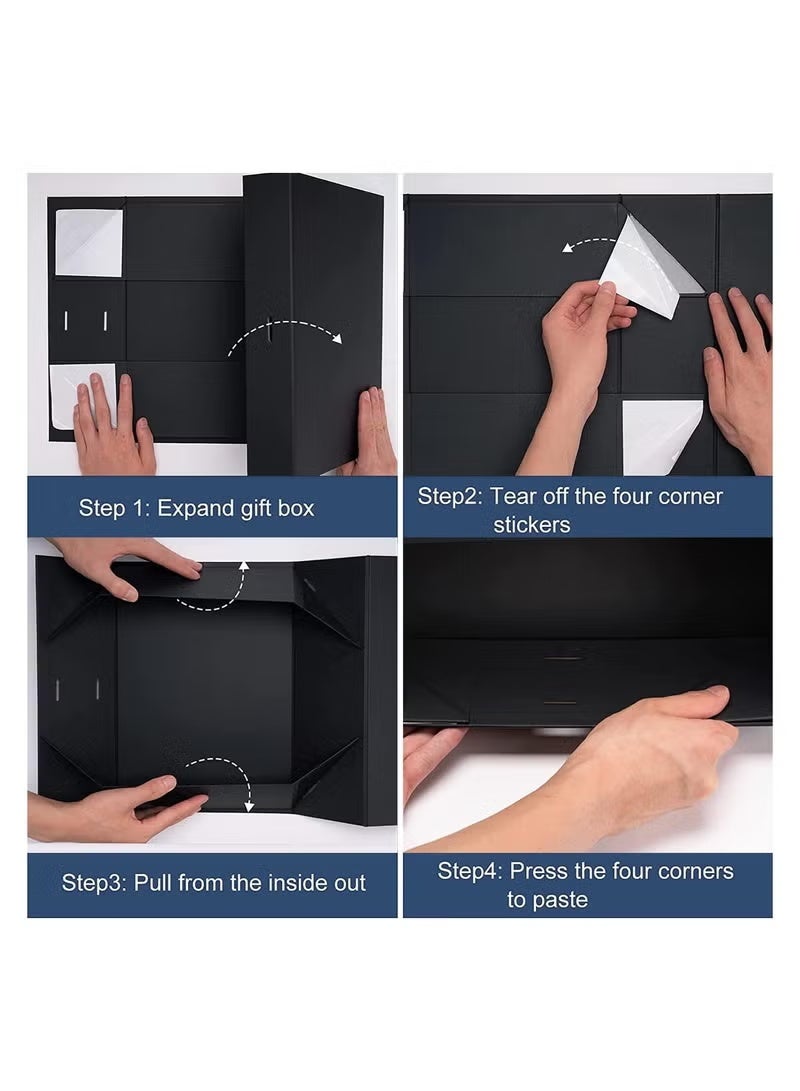 Step 1: Expand gift box

Step2: Tear off the four corner stickers

Step3: Pull from the inside out

Step4: Press the four corners to paste