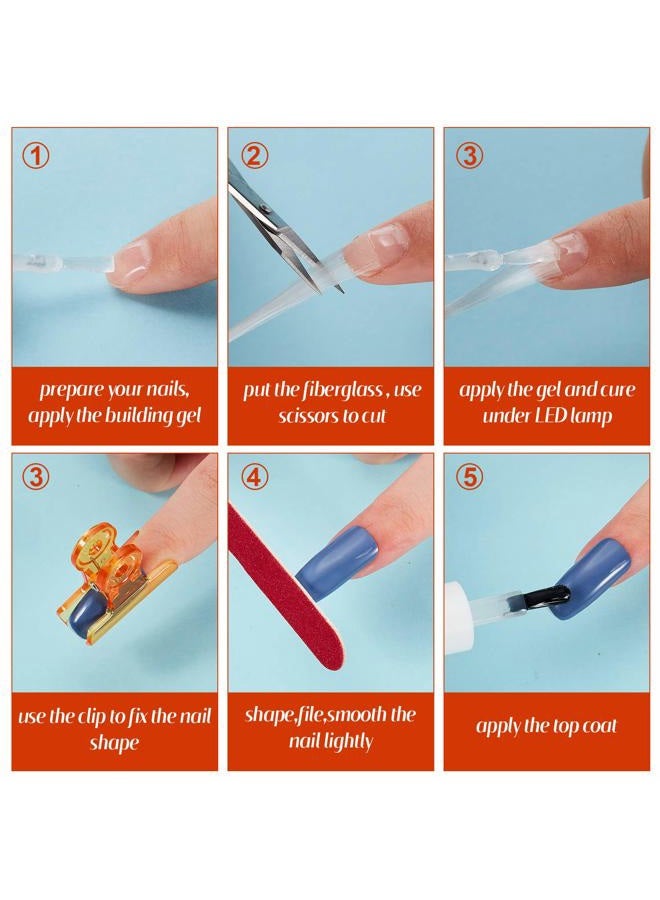 ①
prepare your nails, apply the building gel

②
put the fiberglass , use scissors to cut

③
apply the gel and cure under LED lamp

③
use the clip to fix the nail shape

④
shape,file,smooth the nail lightly

⑤
apply the top coat