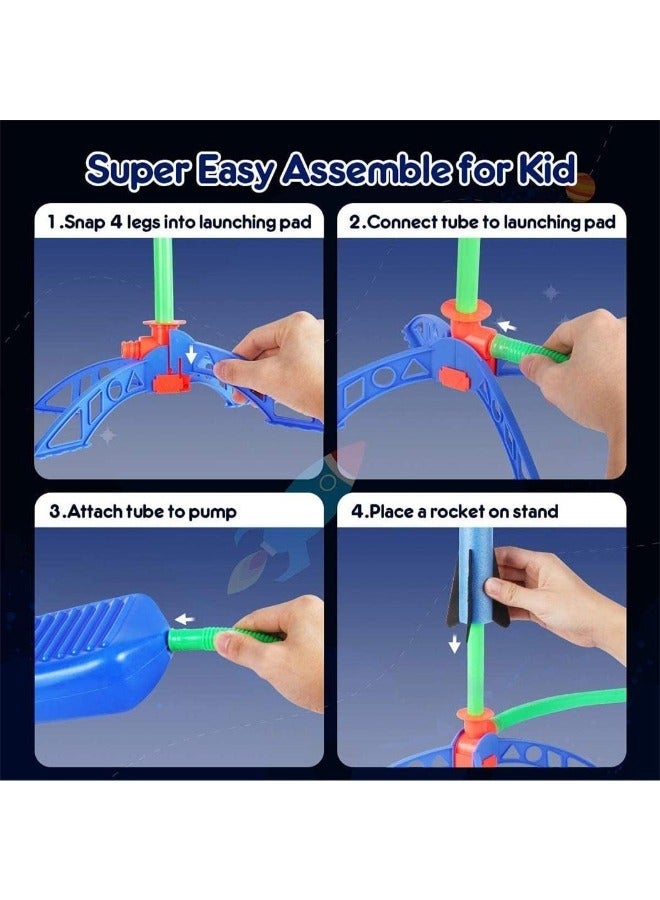 Super Easy Assemble for Kid

1.Snap 4 legs into launching pad

2.Connect tube to launching pad

3.Attach tube to pump

4.Place a rocket on stand