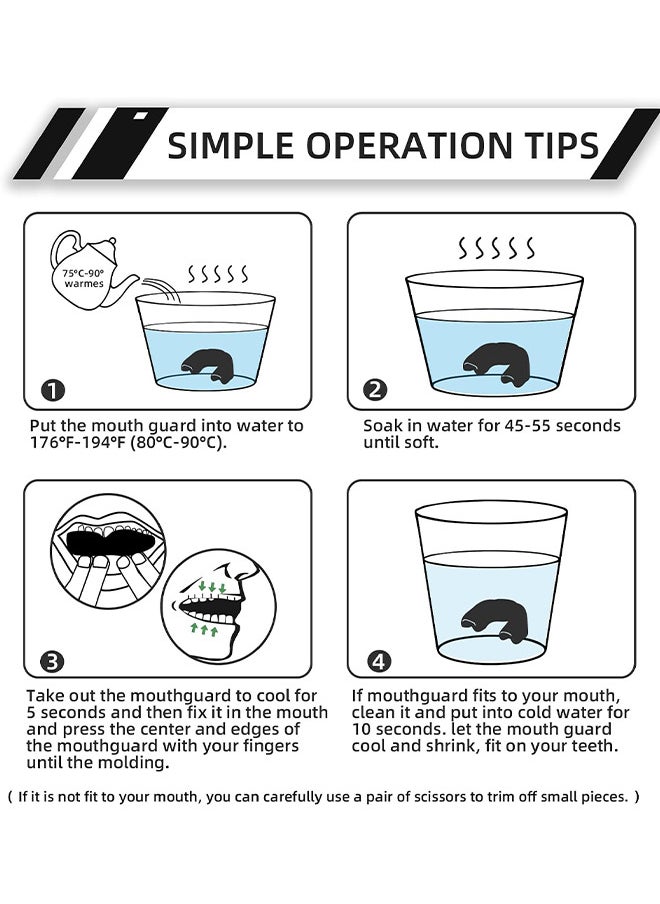 SIMPLE OPERATION TIPS

75°C-90° warmes

1

Put the mouth guard into water to 176°F-194°F (80°C-90°C).

2

Soak in water for 45-55 seconds until soft.

3

Take out the mouthguard to cool for 5 seconds and then fix it in the mouth and press the center and edges of the mouthguard with your fingers until the molding.

4

If mouthguard fits to your mouth, clean it and put into cold water for 10 seconds. let the mouth guard cool and shrink, fit on your teeth.

( If it is not fit to your mouth, you can carefully use a pair of scissors to trim off small pieces. )