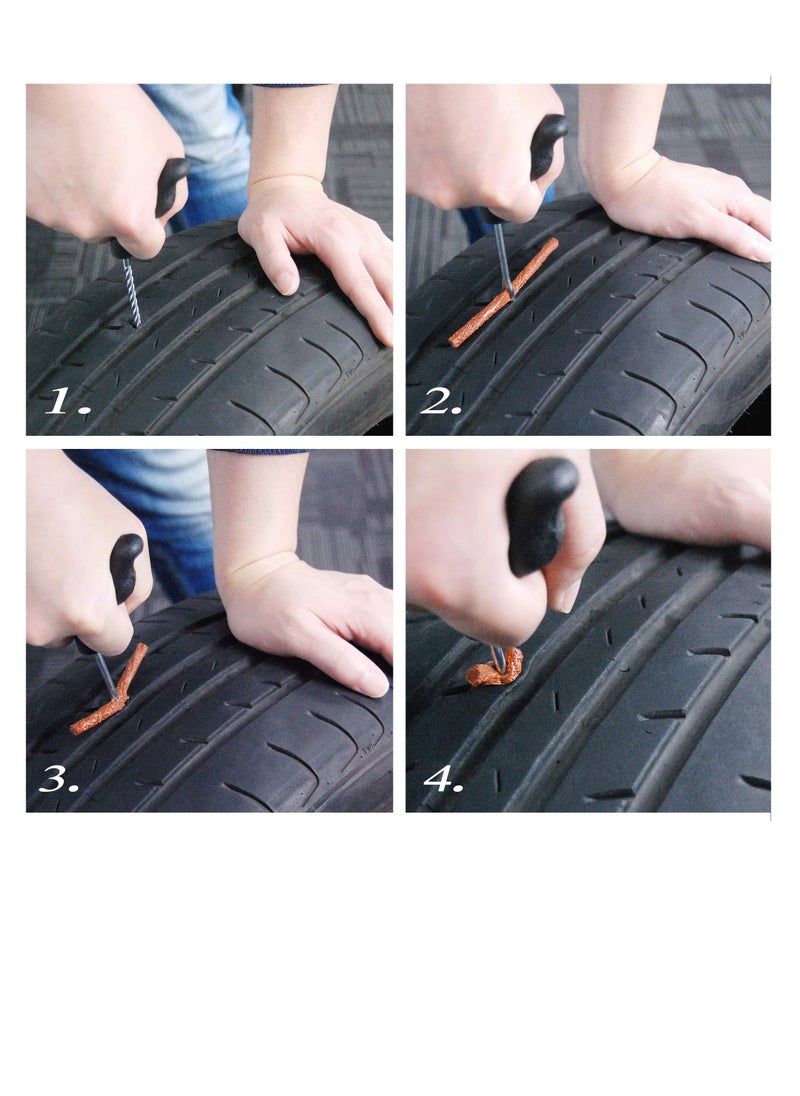 1.

2.

3.

4.