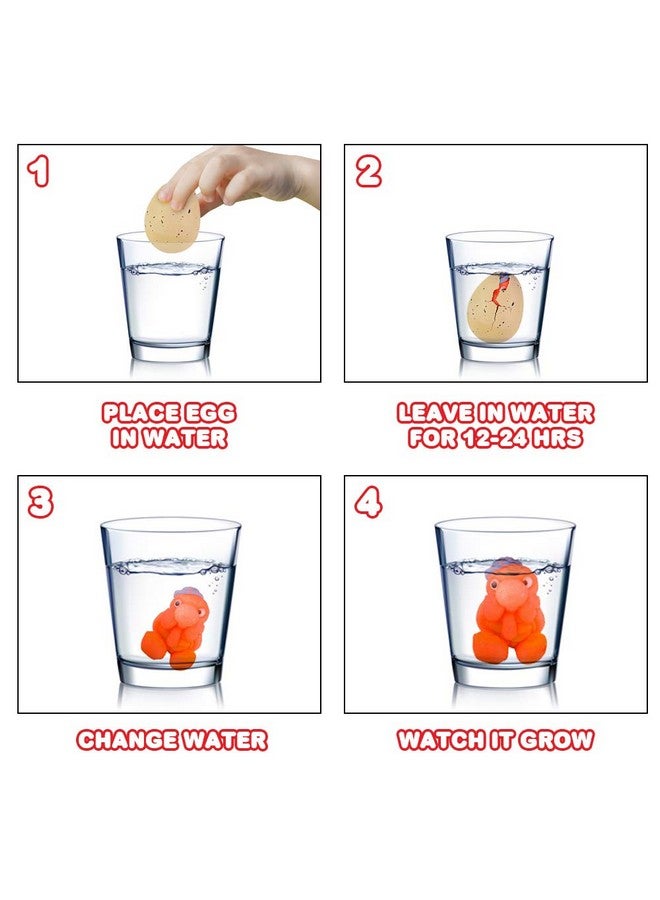 1

PLACE EGG IN WATER

2

LEAVE IN WATER FOR 12-24 HRS

3

CHANGE WATER

4

WATCH IT GROW