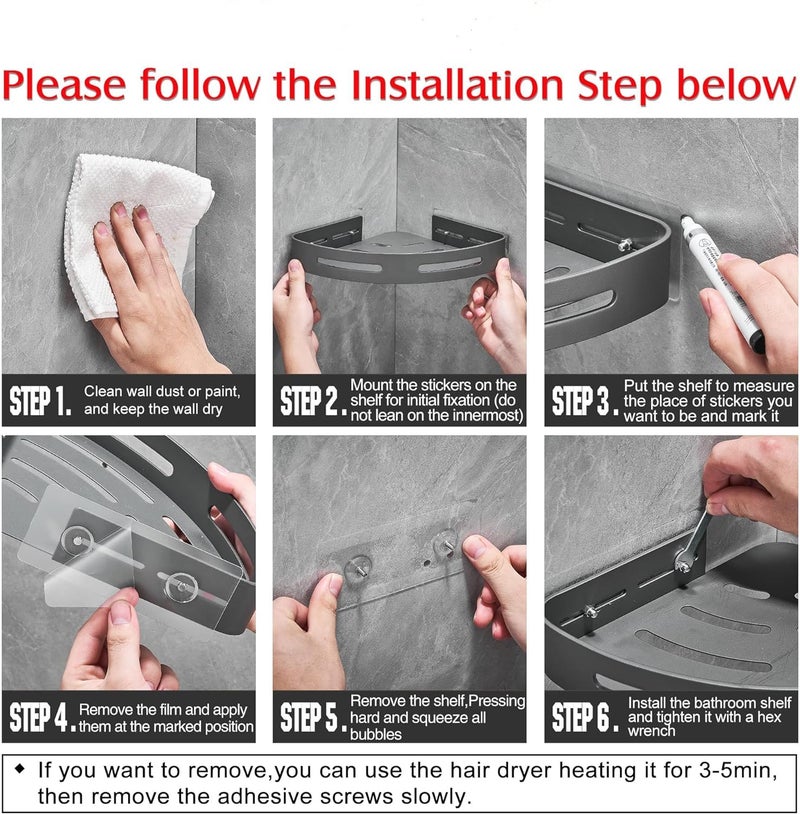 Please follow the Installation Step below

STEP 1. Clean wall dust or paint, and keep the wall dry

STEP 2. Mount the stickers on the shelf for initial fixation (do not lean on the innermost)

STEP 3. Put the shelf to measure the place of stickers you want to be and mark it

STEP 4. Remove the film and apply them at the marked position

STEP 5. Remove the shelf,Pressing hard and squeeze all bubbles

STEP 6. Install the bathroom shelf and tighten it with a hex wrench

◆ If you want to remove,you can use the hair dryer heating it for 3-5min, then remove the adhesive screws slowly.