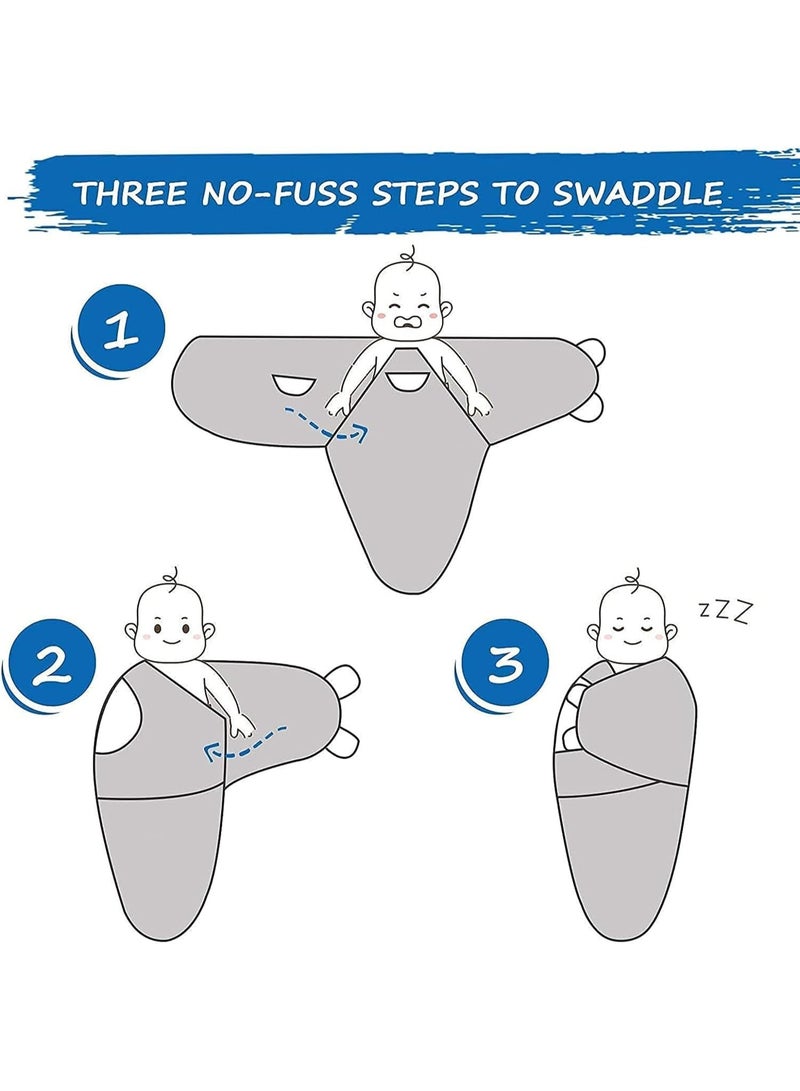 THREE NO-FUSS STEPS TO SWADDLE

1

2

3

zZZ