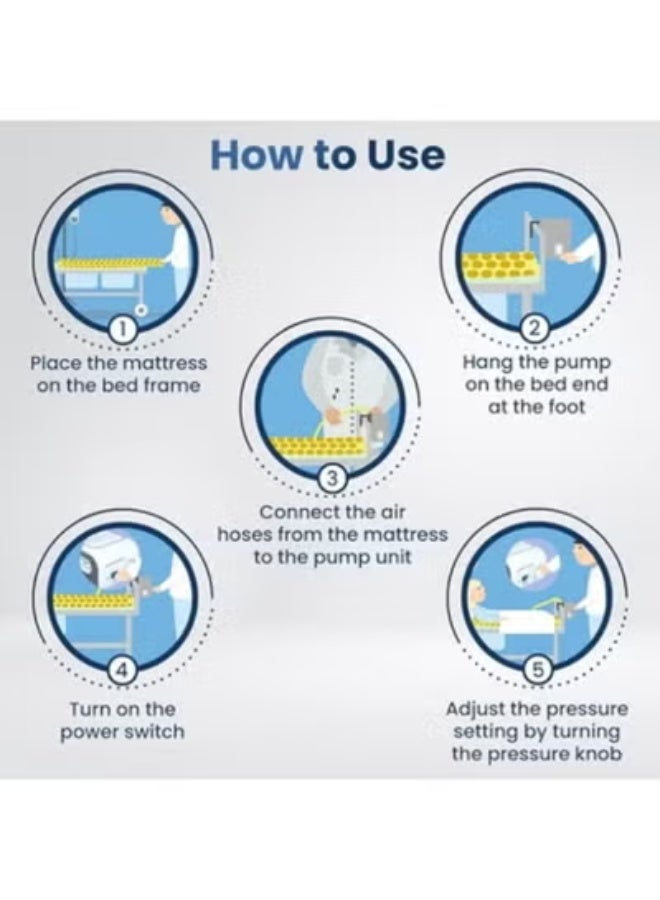 How to Use

1
Place the mattress on the bed frame

2
Hang the pump on the bed end at the foot

3
Connect the air hoses from the mattress to the pump unit

4
Turn on the power switch

5
Adjust the pressure setting by turning the pressure knob