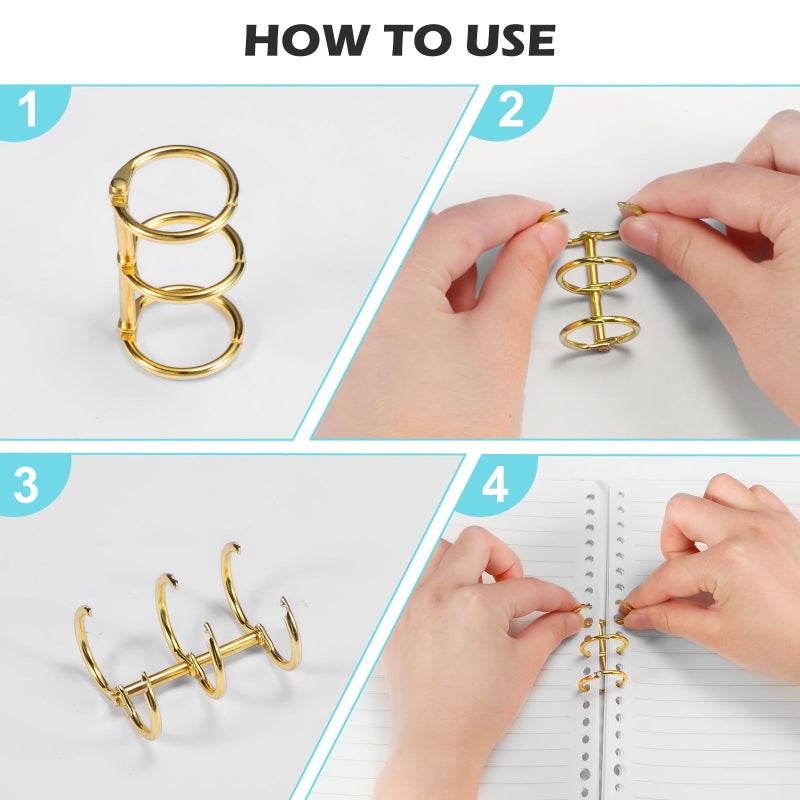 HOW TO USE

1

2

3

4