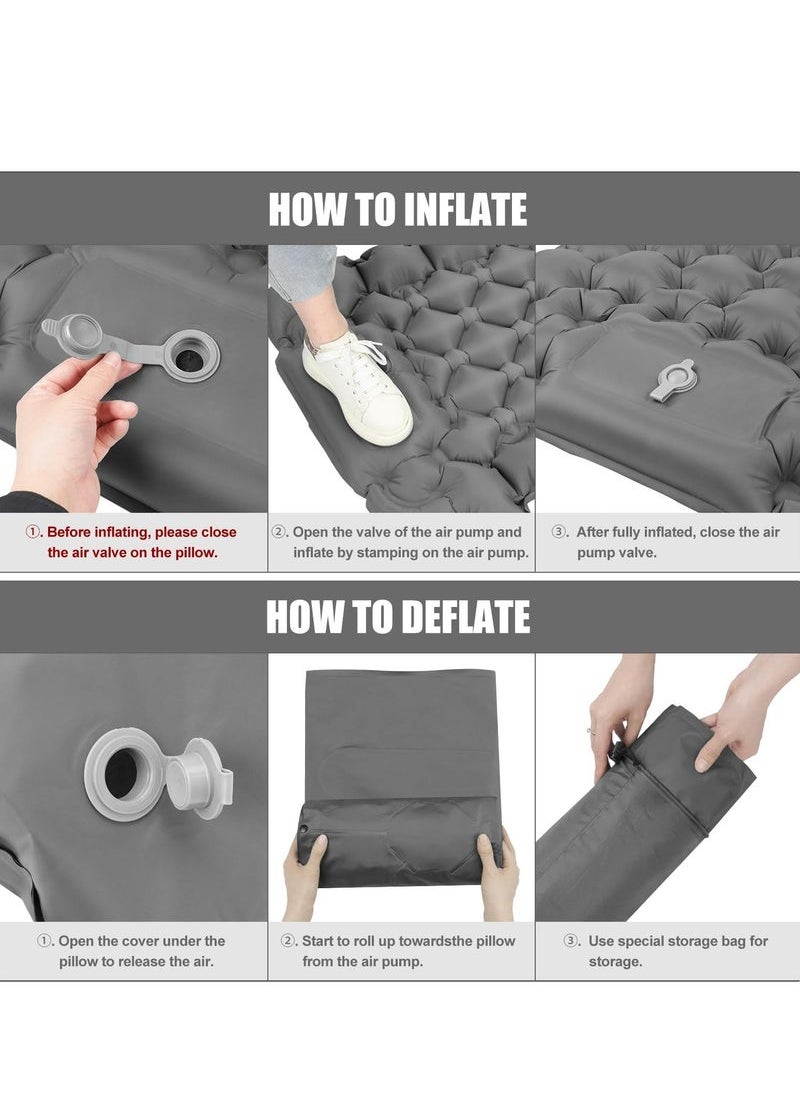 HOW TO INFLATE

①. Before inflating, please close the air valve on the pillow.

②. Open the valve of the air pump and inflate by stamping on the air pump.

③. After fully inflated, close the air pump valve.

HOW TO DEFLATE

①. Open the cover under the pillow to release the air.

②. Start to roll up towardsthe pillow from the air pump.

③. Use special storage bag for storage.