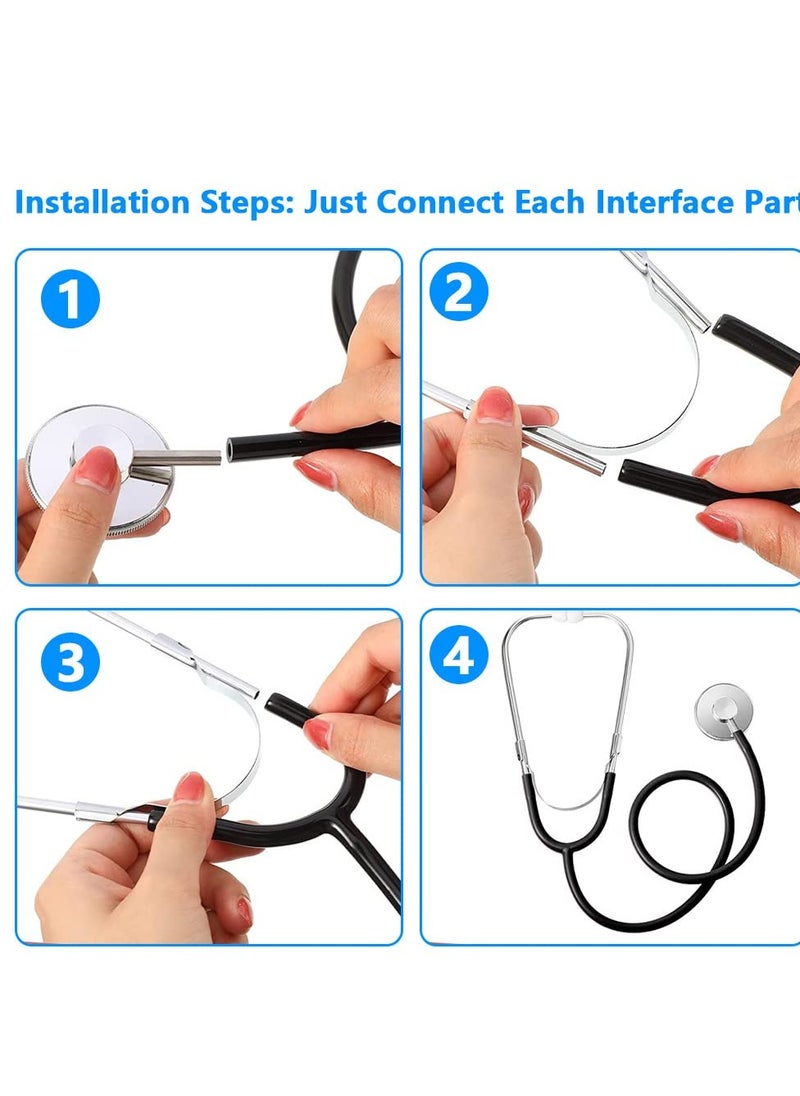 Installation Steps: Just Connect Each Interface Part

1

2

3

4