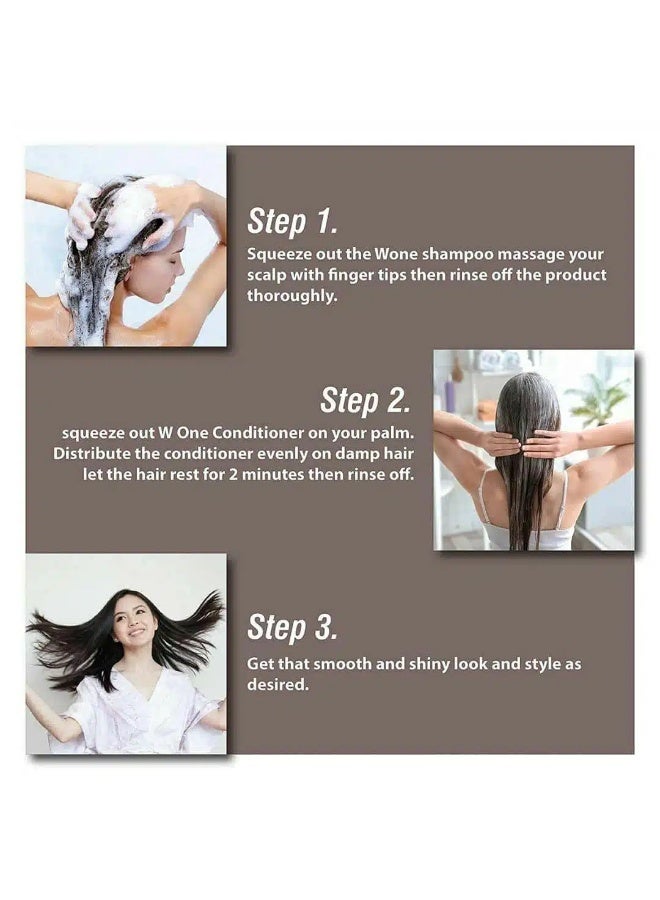 Step 1.

Squeeze out the Wone shampoo massage your scalp with finger tips then rinse off the product thoroughly.

Step 2.

squeeze out W One Conditioner on your palm. Distribute the conditioner evenly on damp hair let the hair rest for 2 minutes then rinse off.

Step 3.

Get that smooth and shiny look and style as desired.